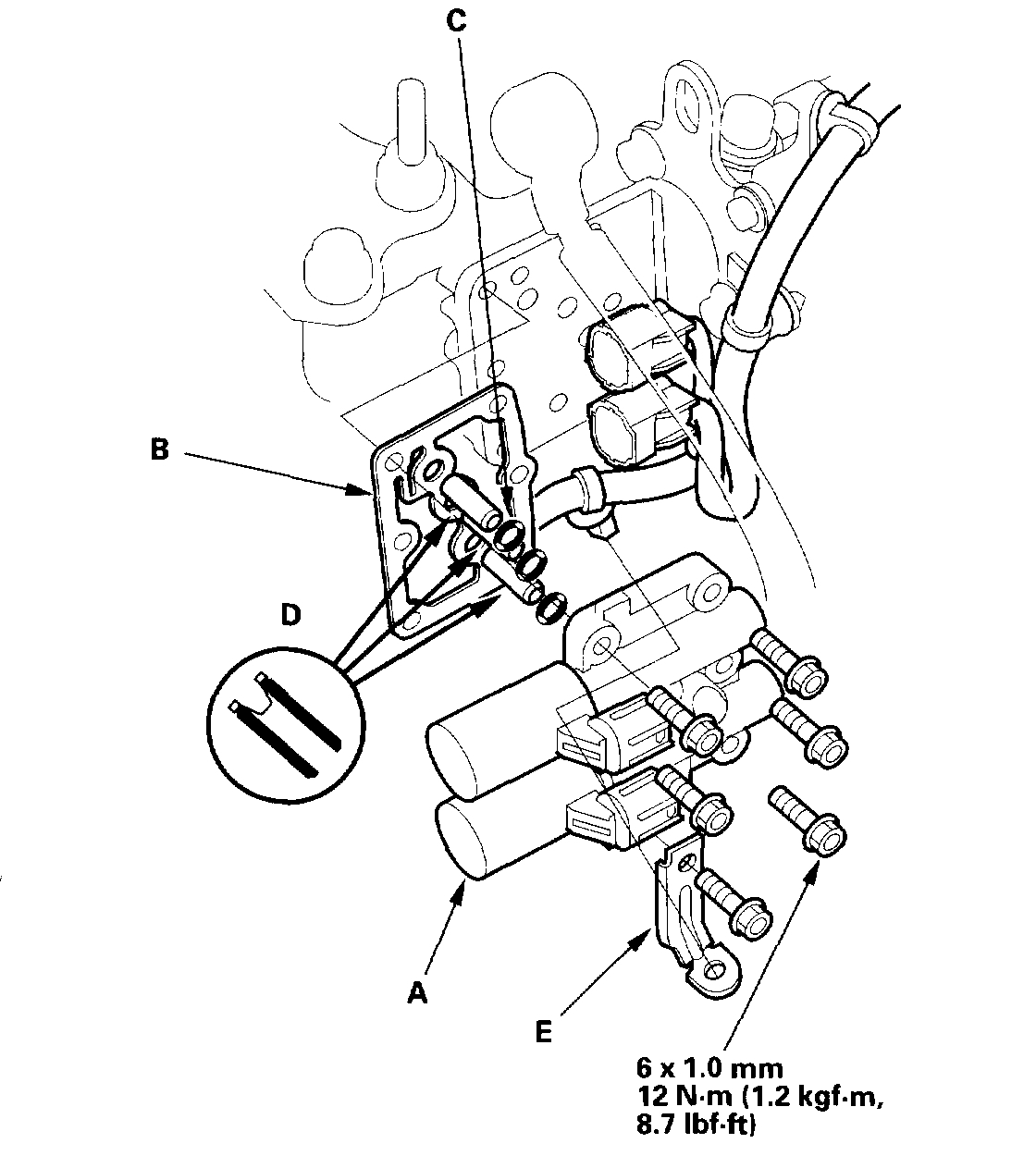 C

B

D

A

E

6 x 1.0 mm
12 N·m (1.2 kgf·m, 8.7 lbf·ft)