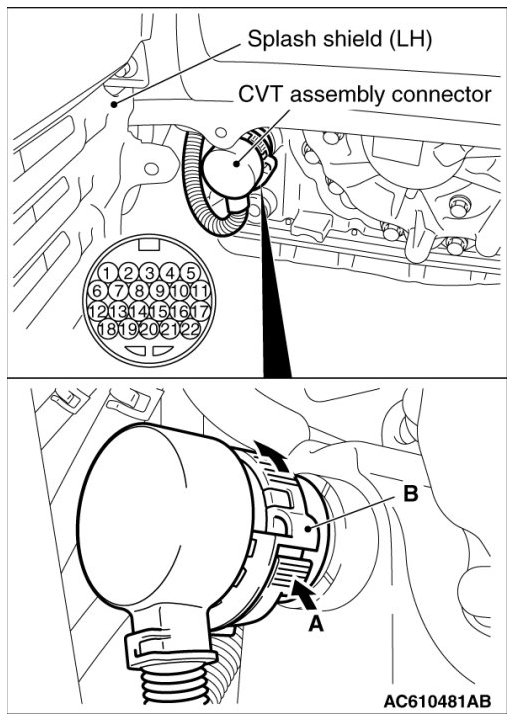 Splash shield (LH)

CVT assembly connector

1 2 3 4 5
6 7 8 9 10 11
12 13 14 15 16 17
18 19 20 21 22

B

A

AC610481AB