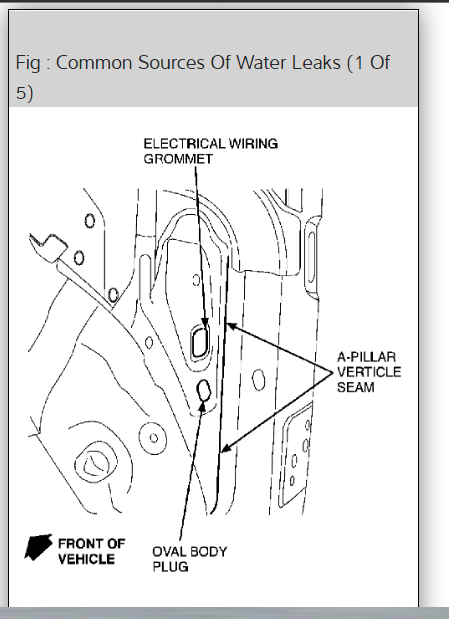 Fig : Common Sources Of Water Leaks (1 Of 5)

ELECTRICAL WIRING GROMMET

A-PILLAR VERTICLE SEAM

FRONT OF VEHICLE

OVAL BODY PLUG