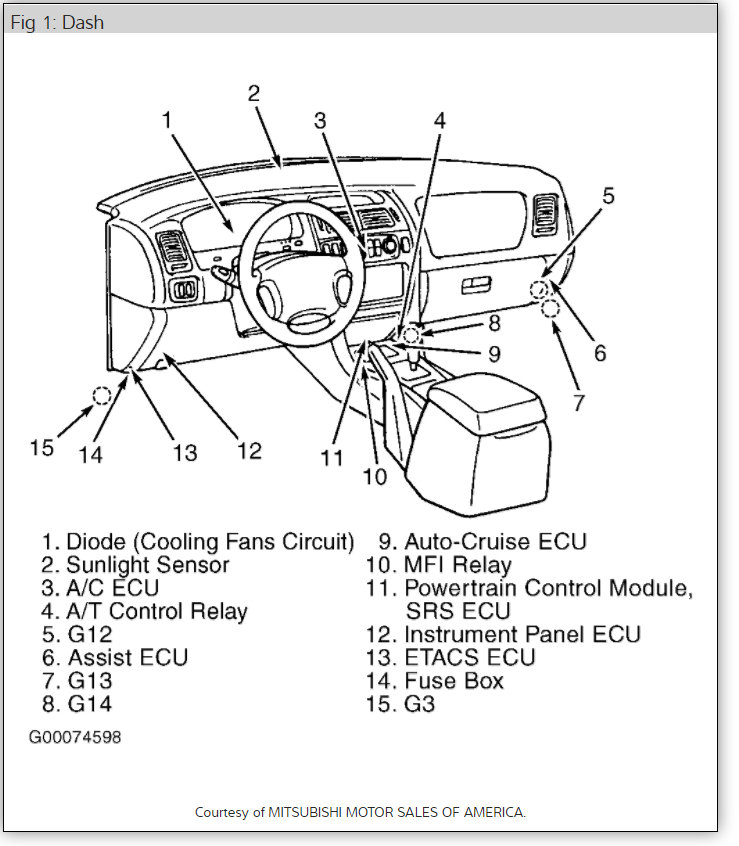 Fig 1: Dash

2
1
3
4
5
8
9
6
7
15
14
13
12
11
10

1. Diode (Cooling Fans Circuit)
2. Sunlight Sensor
3. A/C ECU
4. A/T Control Relay
5. G12
6. Assist ECU
7. G13
8. G14

9. Auto-Cruise ECU
10. MFI Relay
11. Powertrain Control Module, SRS ECU
12. Instrument Panel ECU
13. ETACS ECU
14. Fuse Box
15. G3

G00074598

Courtesy of MITSUBISHI MOTOR SALES OF AMERICA.