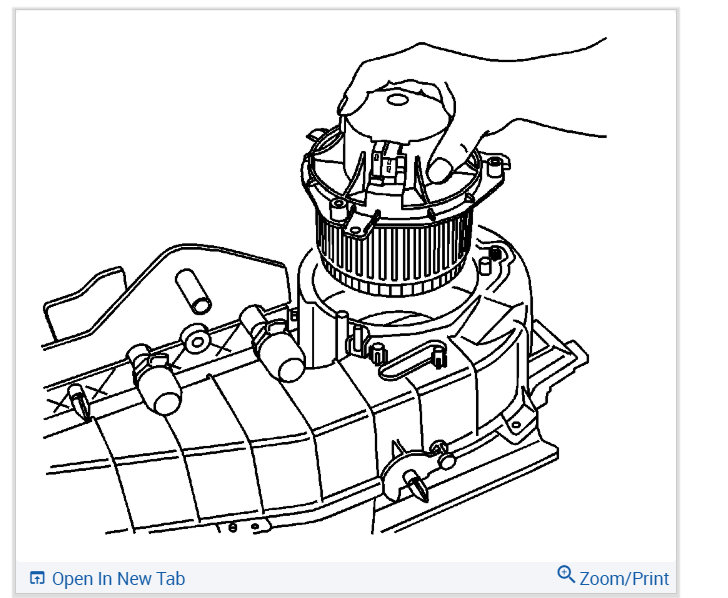 Open In New Tab

Zoom/Print