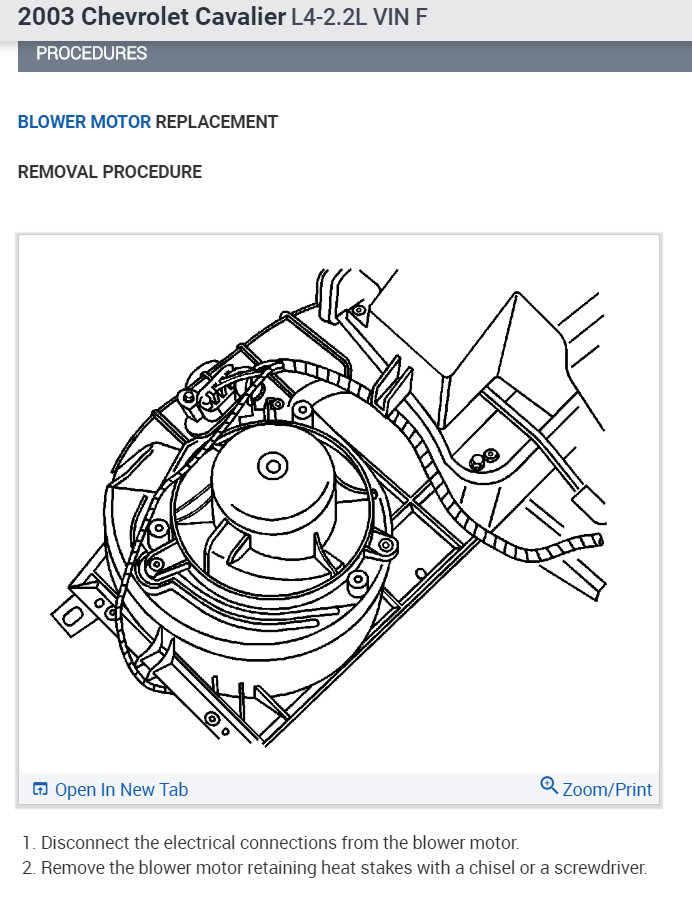 2003 Chevrolet Cavalier L4-2.2L VIN F

PROCEDURES

BLOWER MOTOR REPLACEMENT

REMOVAL PROCEDURE

Open In New Tab

Zoom/Print

1. Disconnect the electrical connections from the blower motor.
2. Remove the blower motor retaining heat stakes with a chisel or a screwdriver.