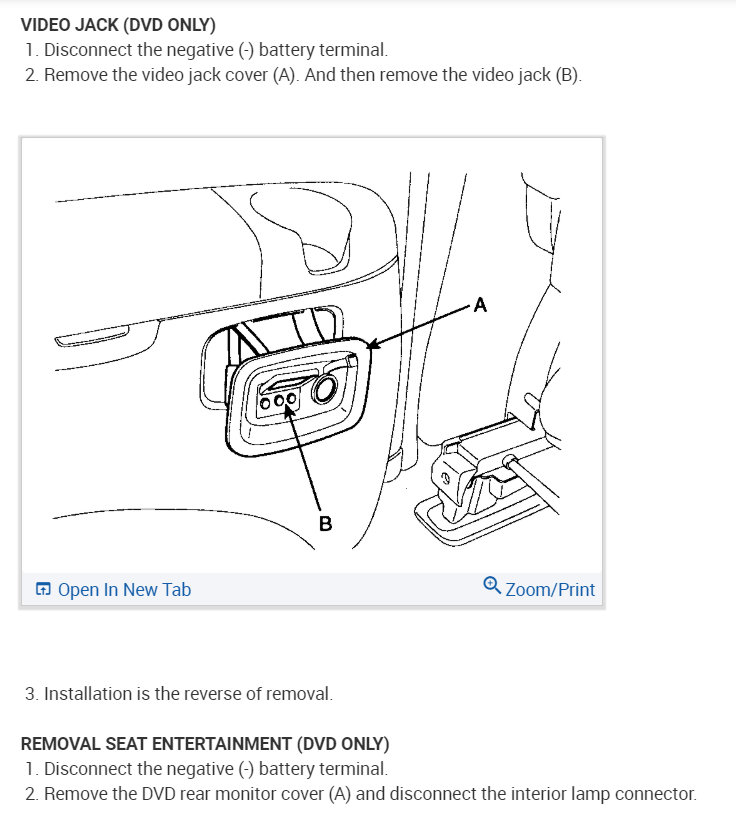 VIDEO JACK (DVD ONLY)
1. Disconnect the negative (-) battery terminal.
2. Remove the video jack cover (A). And then remove the video jack (B).

A

B

Open In New Tab Zoom/Print

3. Installation is the reverse of removal.

REMOVAL SEAT ENTERTAINMENT (DVD ONLY)
1. Disconnect the negative (-) battery terminal.
2. Remove the DVD rear monitor cover (A) and disconnect the interior lamp connector.