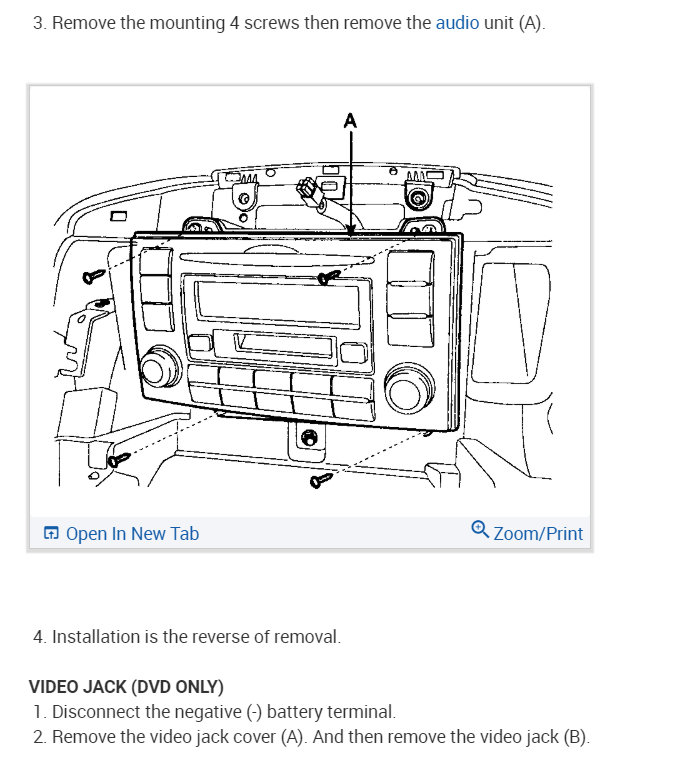 3. Remove the mounting 4 screws then remove the audio unit (A).

A

Open In New Tab

Zoom/Print

4. Installation is the reverse of removal.

VIDEO JACK (DVD ONLY)

1. Disconnect the negative (-) battery terminal.

2. Remove the video jack cover (A). And then remove the video jack (B).