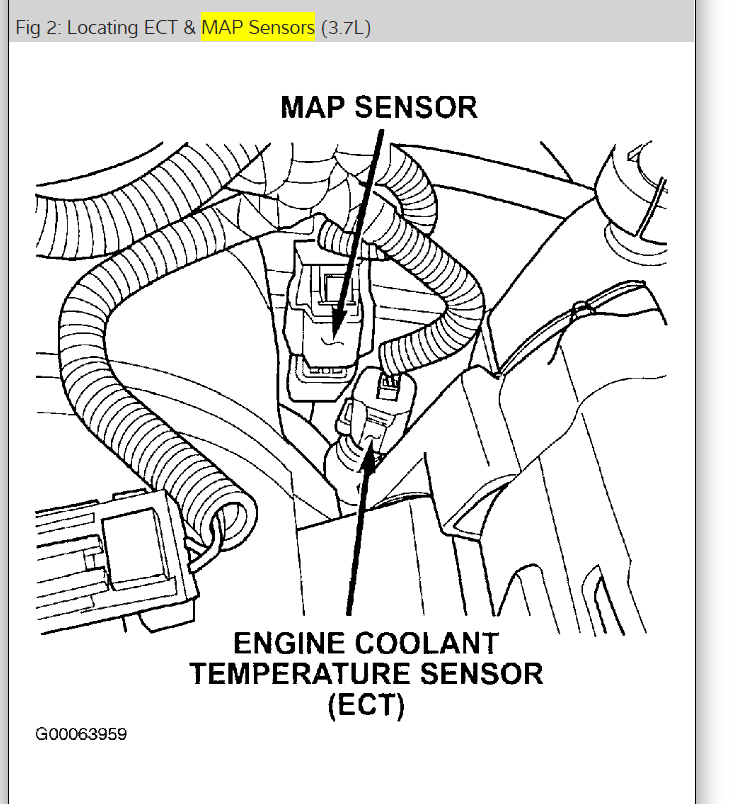 Fig 2: Locating ECT & MAP Sensors (3.7L)

MAP SENSOR

ENGINE COOLANT TEMPERATURE SENSOR (ECT)

G00063959