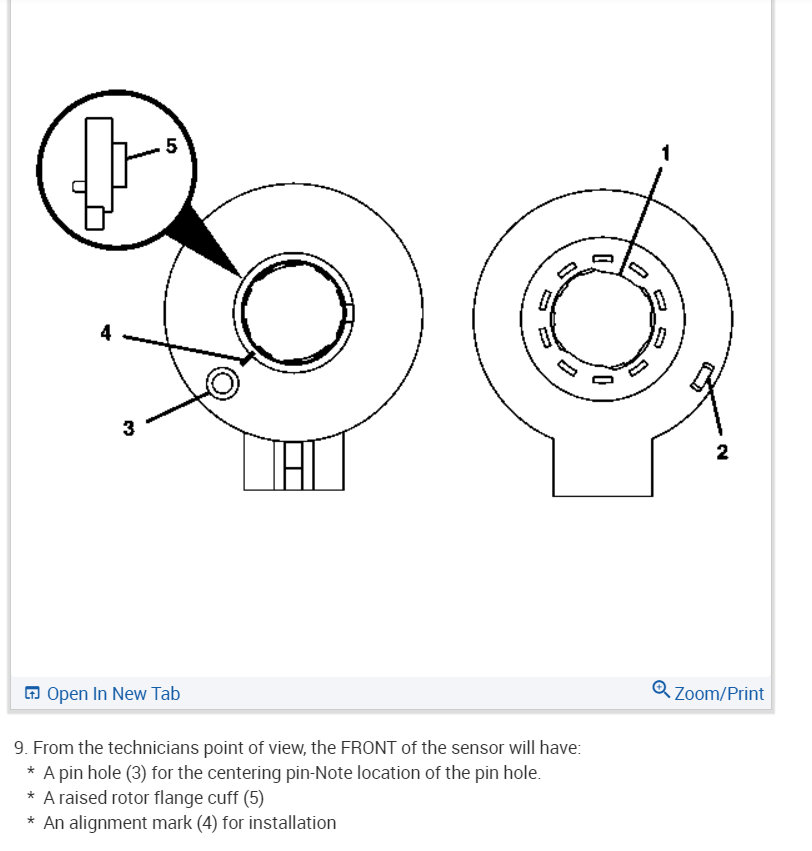 5
1
4
3
2

Open In New Tab
Zoom/Print

9. From the technicians point of view, the FRONT of the sensor will have:
* A pin hole (3) for the centering pin-Note location of the pin hole.
* A raised rotor flange cuff (5)
* An alignment mark (4) for installation