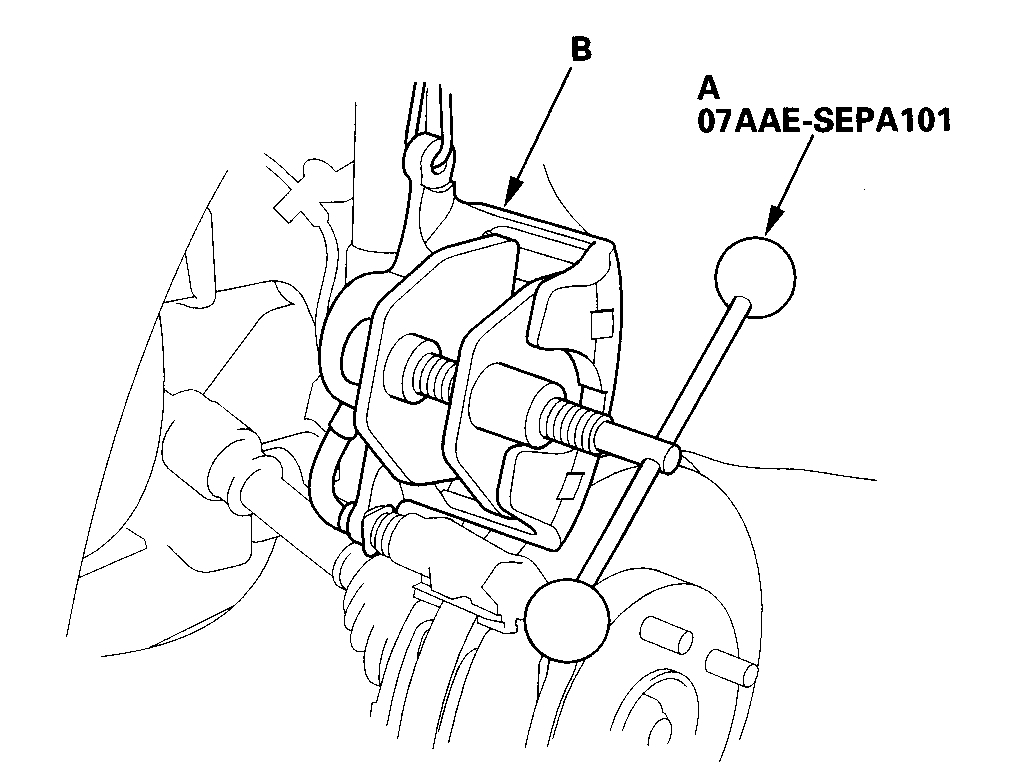 B

A
07AAE-SEPA101