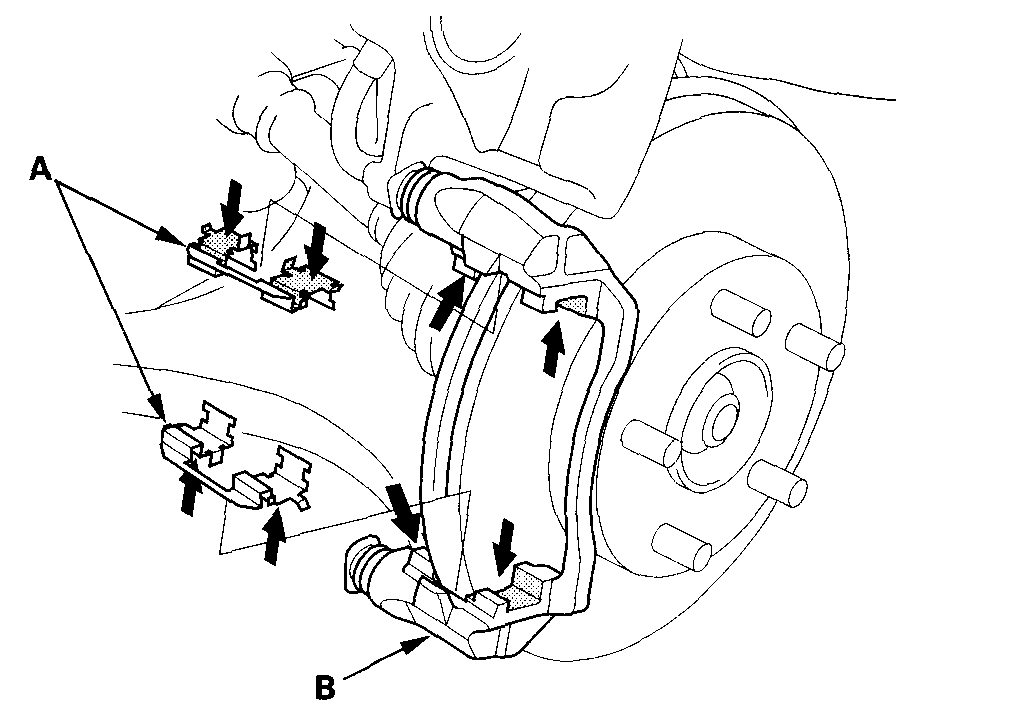 A

B