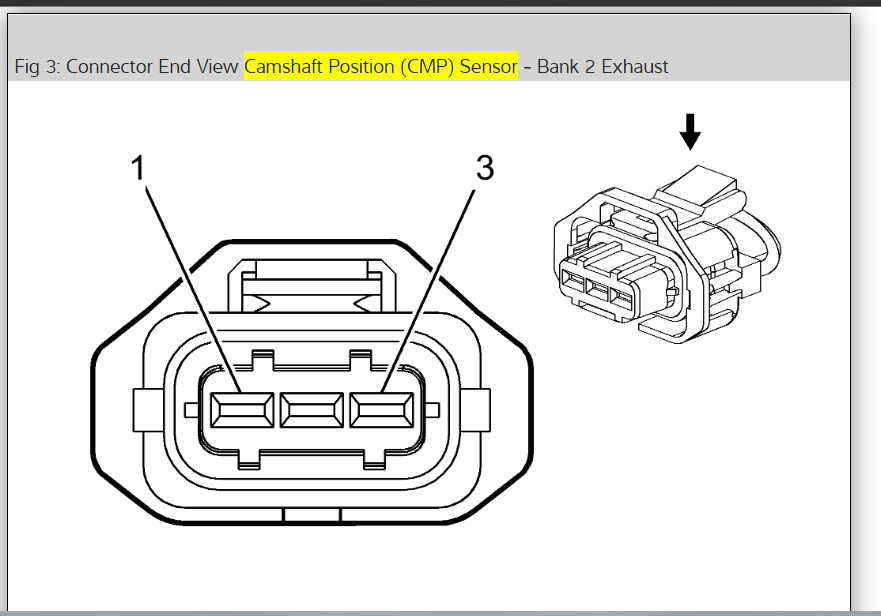 Fig 3: Connector End View Camshaft Position (CMP) Sensor - Bank 2 Exhaust

1

3