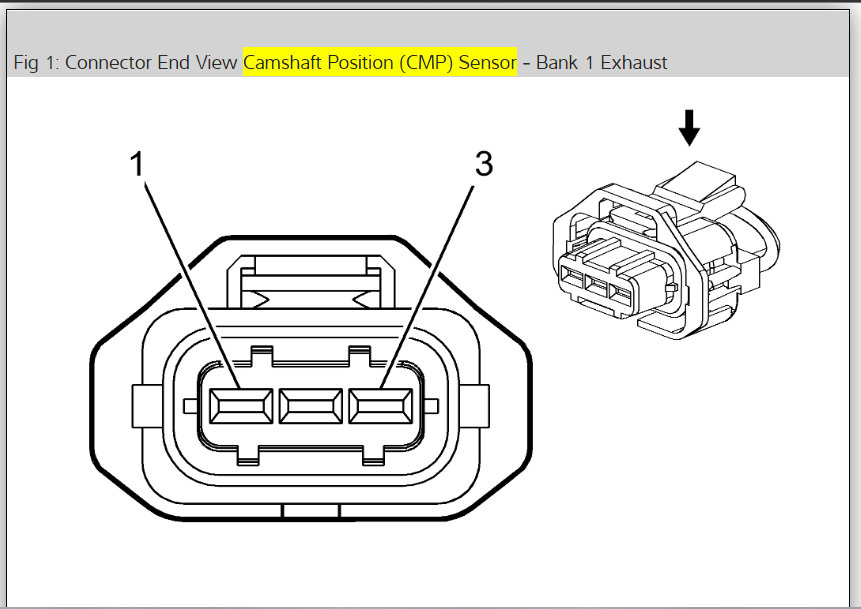 Fig 1: Connector End View Camshaft Position (CMP) Sensor - Bank 1 Exhaust

1

3