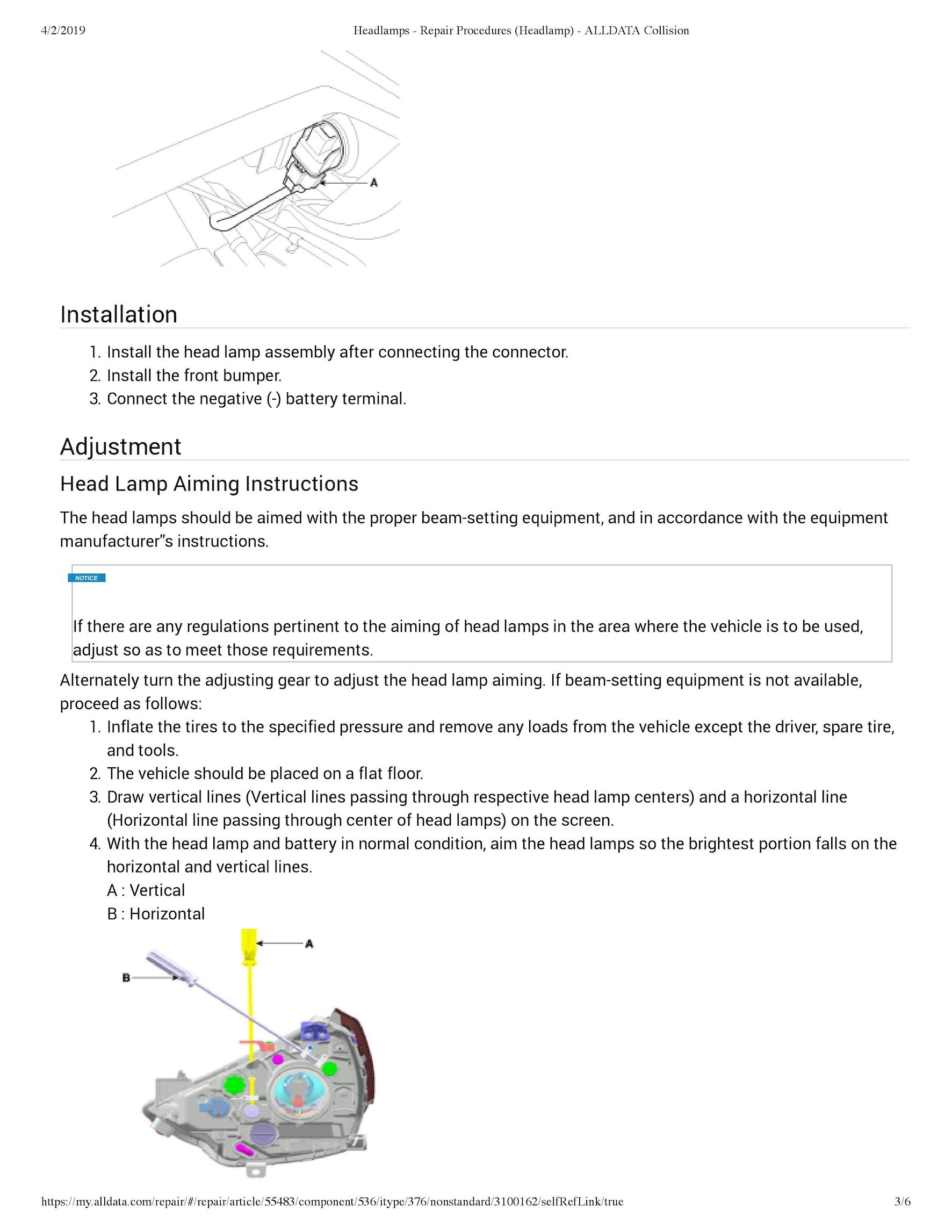 4/2/2019 Headlamps - Repair Procedures (Headlamp) - ALLDATA Collision

A

Installation

1. Install the head lamp assembly after connecting the connector.
2. Install the front bumper.
3. Connect the negative (-) battery terminal.

Adjustment

Head Lamp Aiming Instructions

The head lamps should be aimed with the proper beam-setting equipment, and in accordance with the equipment manufacturer"s instructions.

NOTICE

If there are any regulations pertinent to the aiming of head lamps in the area where the vehicle is to be used, adjust so as to meet those requirements.

Alternately turn the adjusting gear to adjust the head lamp aiming. If beam-setting equipment is not available, proceed as follows:

1. Inflate the tires to the specified pressure and remove any loads from the vehicle except the driver, spare tire, and tools.
2. The vehicle should be placed on a flat floor.
3. Draw vertical lines (Vertical lines passing through respective head lamp centers) and a horizontal line (Horizontal line passing through center of head lamps) on the screen.
4. With the head lamp and battery in normal condition, aim the head lamps so the brightest portion falls on the horizontal and vertical lines.
A : Vertical
B : Horizontal

A
B

https://my.alldata.com/repair/#/repair/article/55483/component/536/itype/376/nonstandard/3100162/selfRefLink/true 3/6