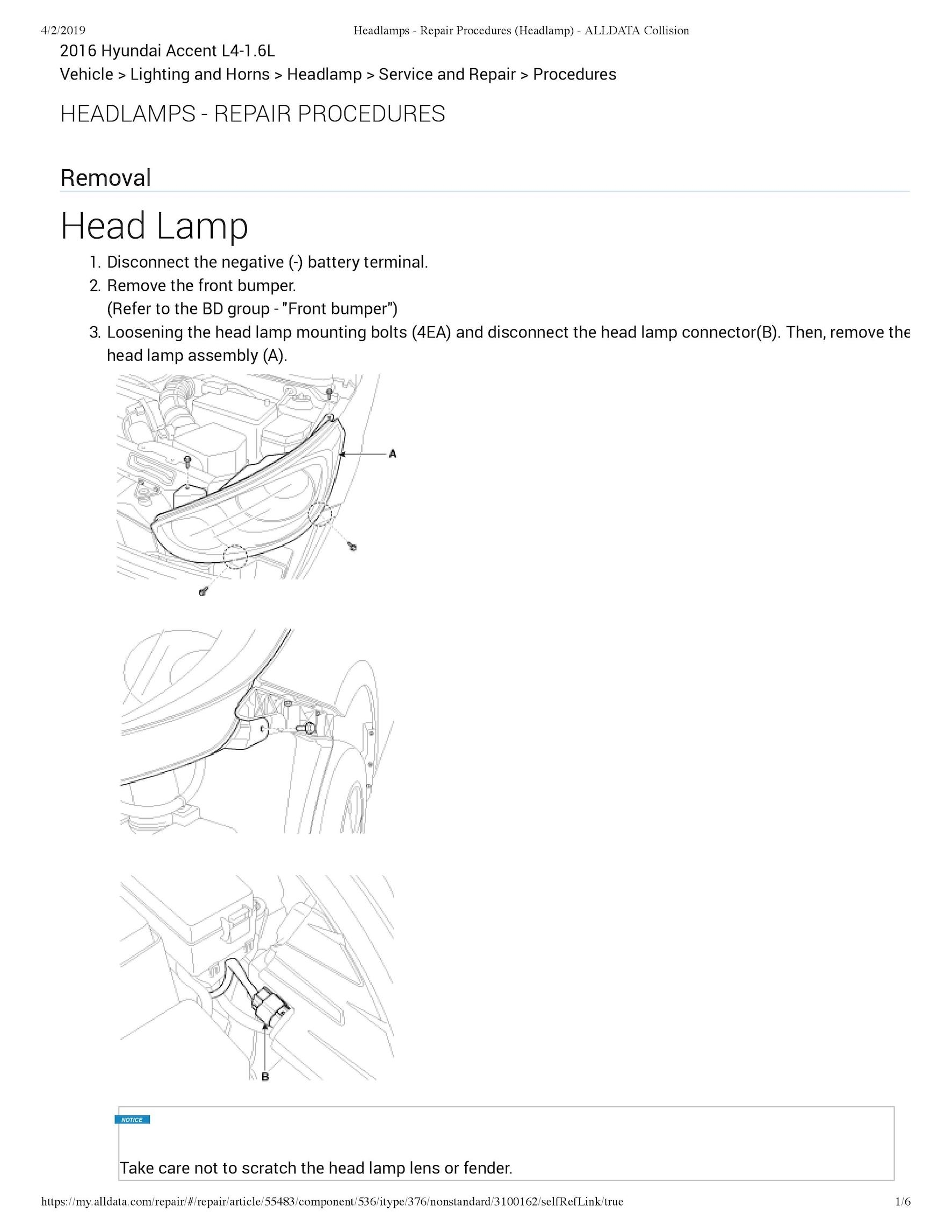 4/2/2019 Headlamps - Repair Procedures (Headlamp) - ALLDATA Collision

2016 Hyundai Accent L4-1.6L

Vehicle > Lighting and Horns > Headlamp > Service and Repair > Procedures

HEADLAMPS - REPAIR PROCEDURES

Removal

Head Lamp

1. Disconnect the negative (-) battery terminal.
2. Remove the front bumper.
(Refer to the BD group - "Front bumper")
3. Loosening the head lamp mounting bolts (4EA) and disconnect the head lamp connector(B). Then, remove the head lamp assembly (A).

A

B

NOTICE

Take care not to scratch the head lamp lens or fender.

https://my.alldata.com/repair/#/repair/article/55483/component/536/itype/376/nonstandard/3100162/selfRefLink/true 1/6