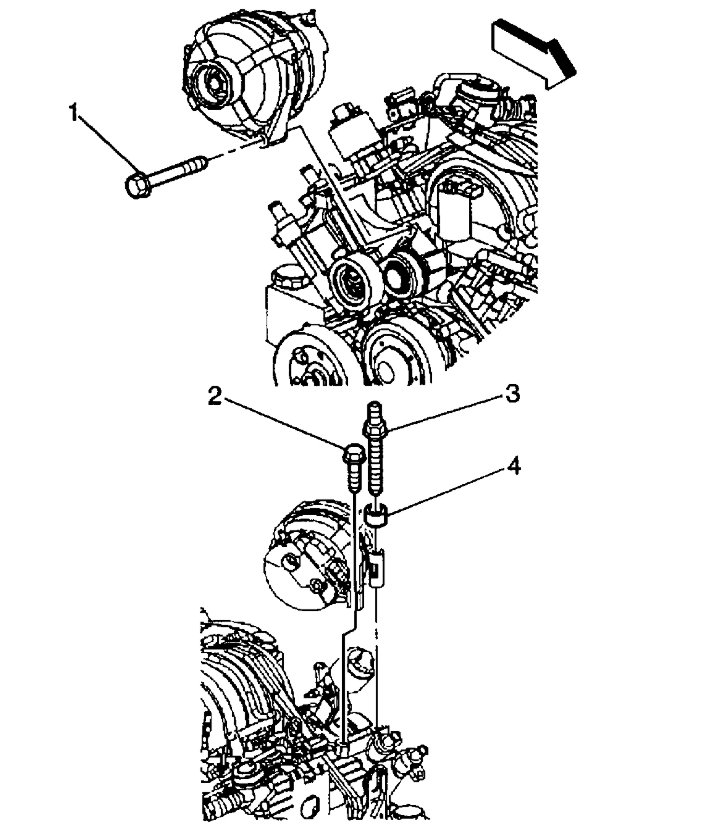 1
2
3
4