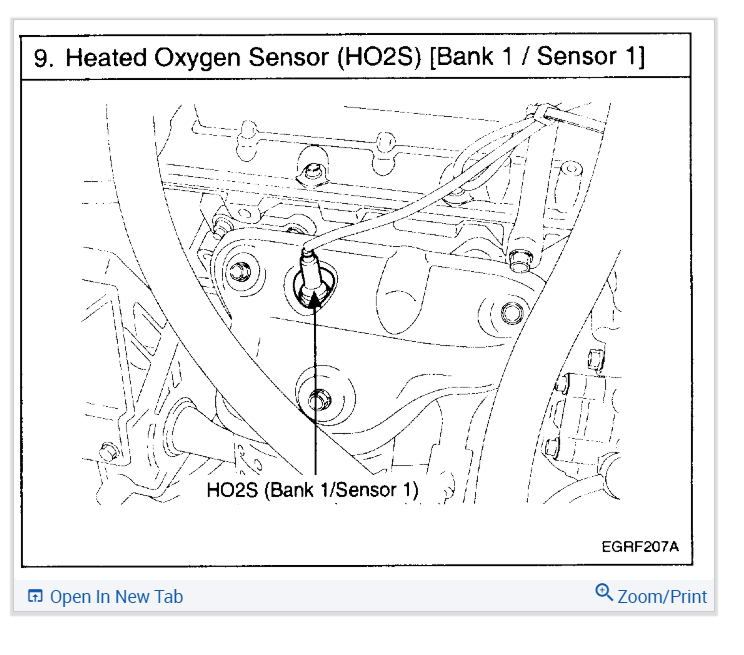 9. Heated Oxygen Sensor (HO2S) [Bank 1 / Sensor 1]

HO2S (Bank 1/Sensor 1)

EGRF207A

Open In New Tab

Zoom/Print