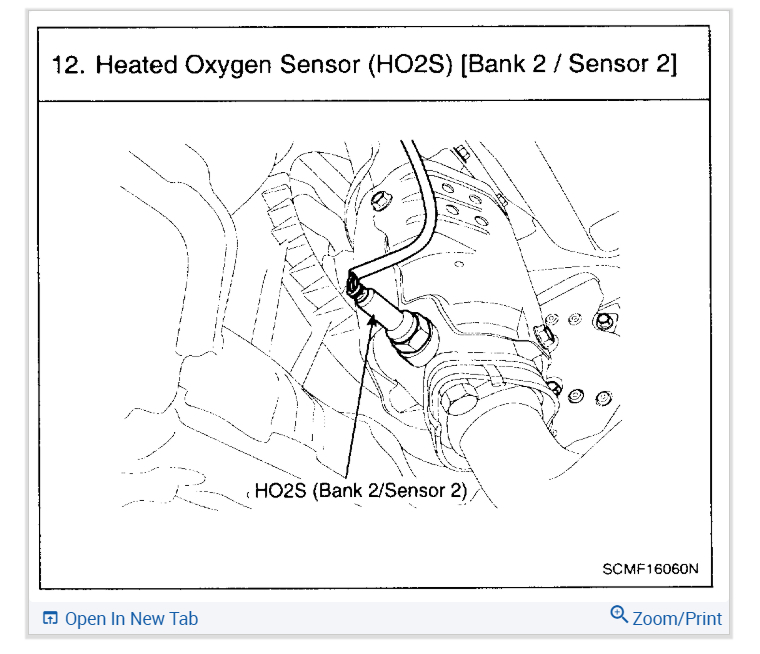 12. Heated Oxygen Sensor (HO2S) [Bank 2 / Sensor 2]

HO2S (Bank 2/Sensor 2)

SCMF16060N

Open In New Tab

Zoom/Print