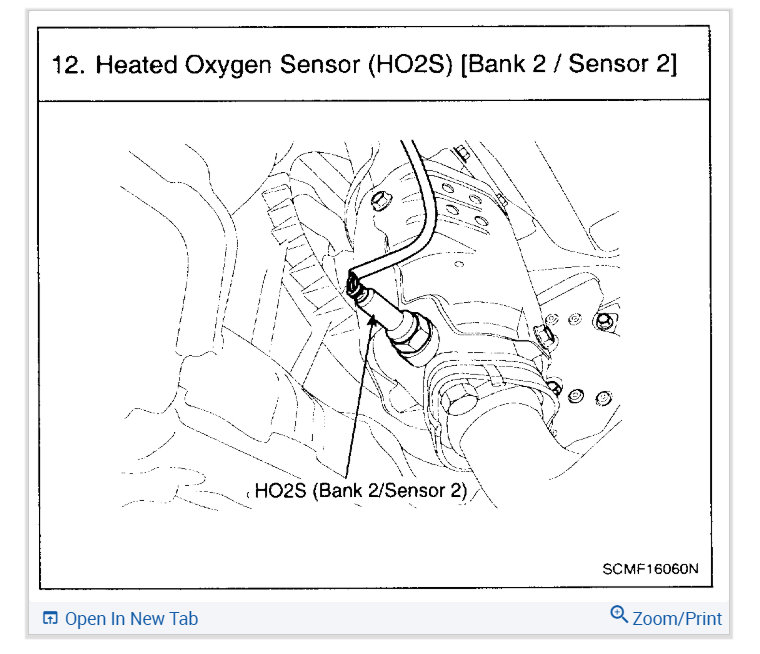 12. Heated Oxygen Sensor (HO2S) [Bank 2 / Sensor 2]

HO2S (Bank 2/Sensor 2)

SCMF16060N

Open In New Tab

Zoom/Print