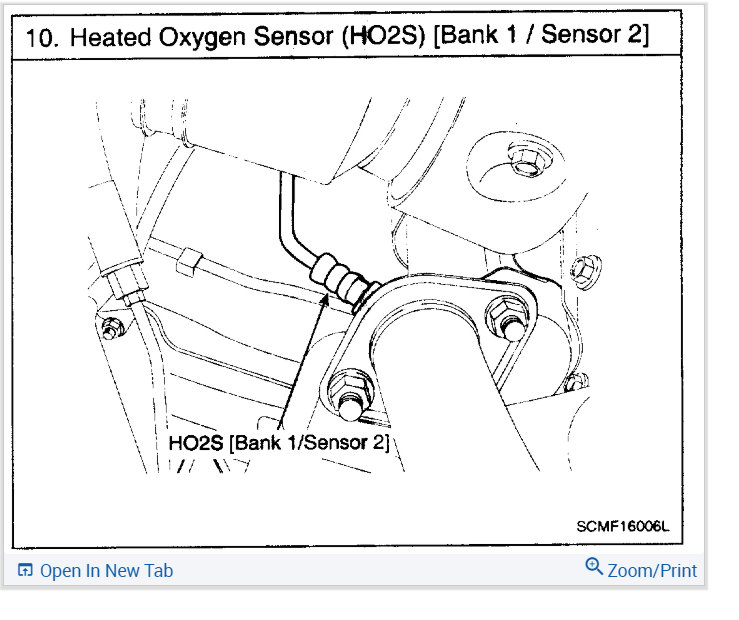 10. Heated Oxygen Sensor (HO2S) [Bank 1 / Sensor 2]

HO2S [Bank 1/Sensor 2]

SCMF16006L

Open In New Tab

Zoom/Print