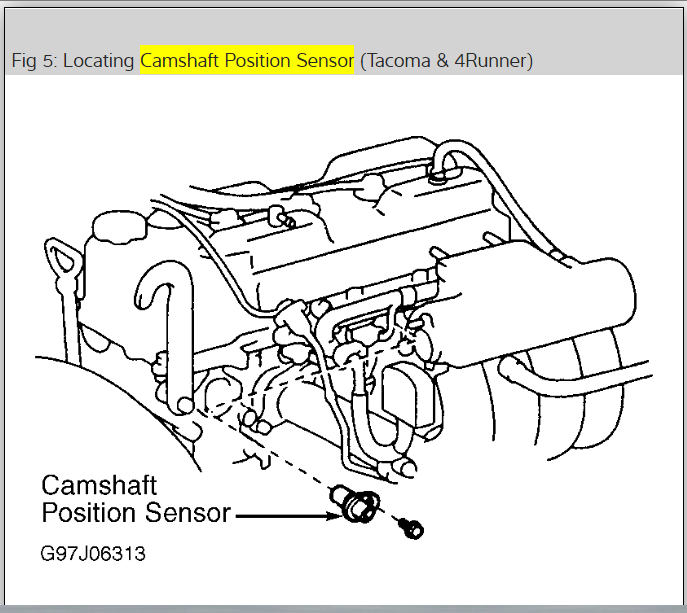 Fig 5: Locating Camshaft Position Sensor (Tacoma & 4Runner)

Camshaft Position Sensor

G97J06313