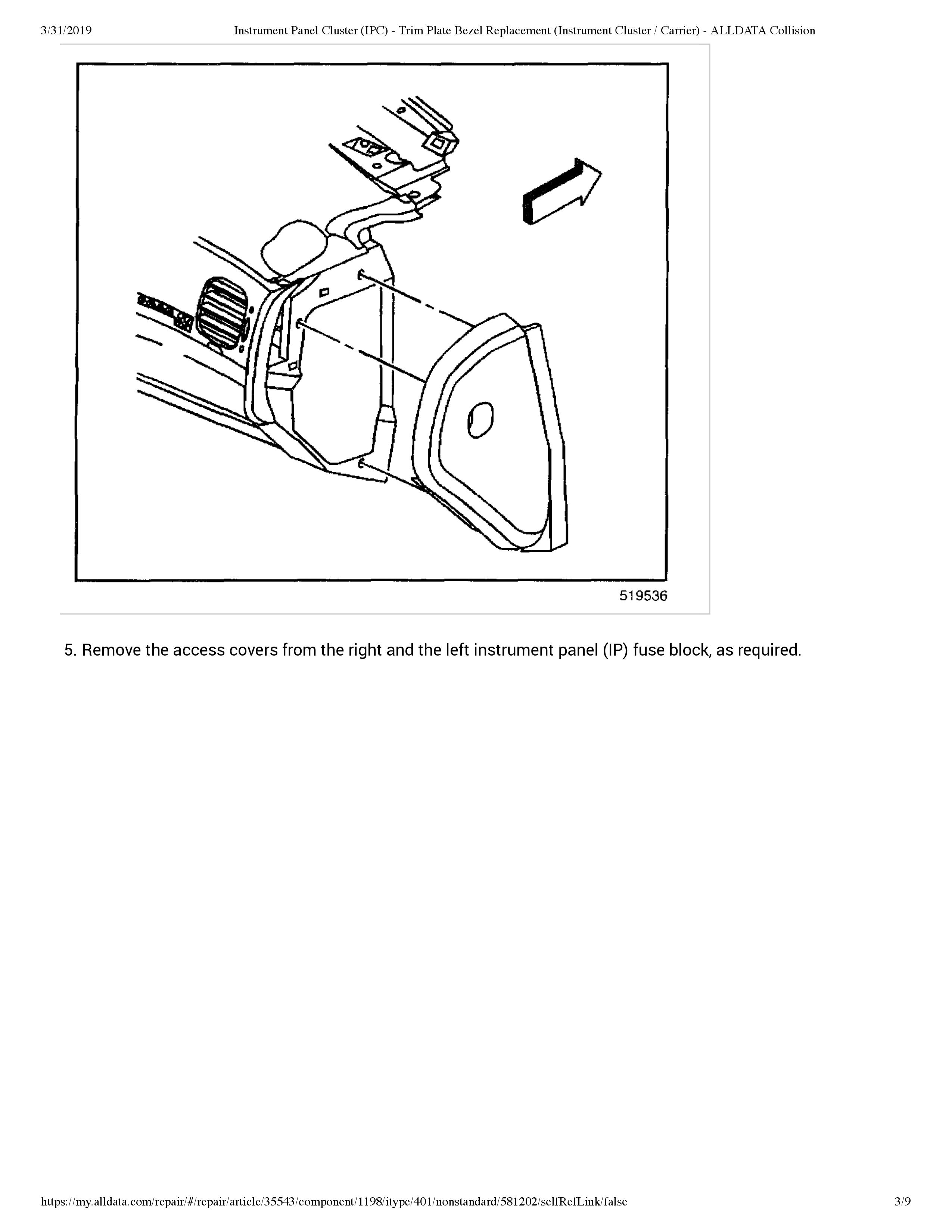 3/31/2019 Instrument Panel Cluster (IPC) - Trim Plate Bezel Replacement (Instrument Cluster / Carrier) - ALLDATA Collision

519536

5. Remove the access covers from the right and the left instrument panel (IP) fuse block, as required.

https://my.alldata.com/repair/#/repair/article/35543/component/1198/itype/401/nonstandard/581202/selfRefLink/false 3/9