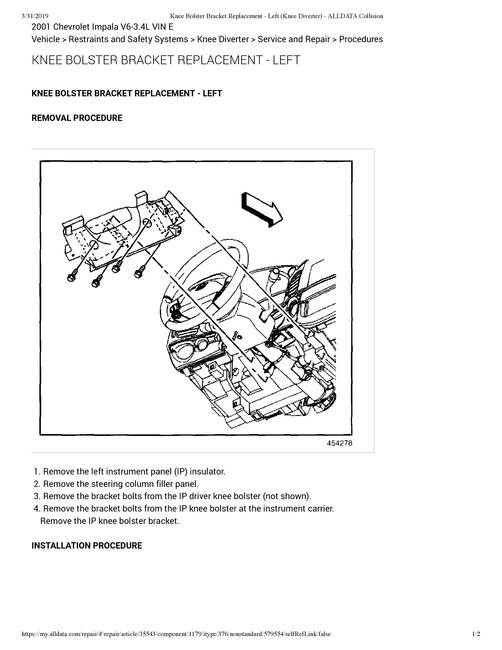 3/31/2019 Knee Bolster Bracket Replacement - Left (Knee Diverter) - ALLDATA Collision

2001 Chevrolet Impala V6-3.4L VIN E
Vehicle > Restraints and Safety Systems > Knee Diverter > Service and Repair > Procedures

KNEE BOLSTER BRACKET REPLACEMENT - LEFT

KNEE BOLSTER BRACKET REPLACEMENT - LEFT

REMOVAL PROCEDURE

454278

1. Remove the left instrument panel (IP) insulator.
2. Remove the steering column filler panel.
3. Remove the bracket bolts from the IP driver knee bolster (not shown).
4. Remove the bracket bolts from the IP knee bolster at the instrument carrier.
Remove the IP knee bolster bracket.

INSTALLATION PROCEDURE

https://my.alldata.com/repair/#/repair/article/35543/component/1179/itype/376/nonstandard/579554/selfRefLink/false 1/2