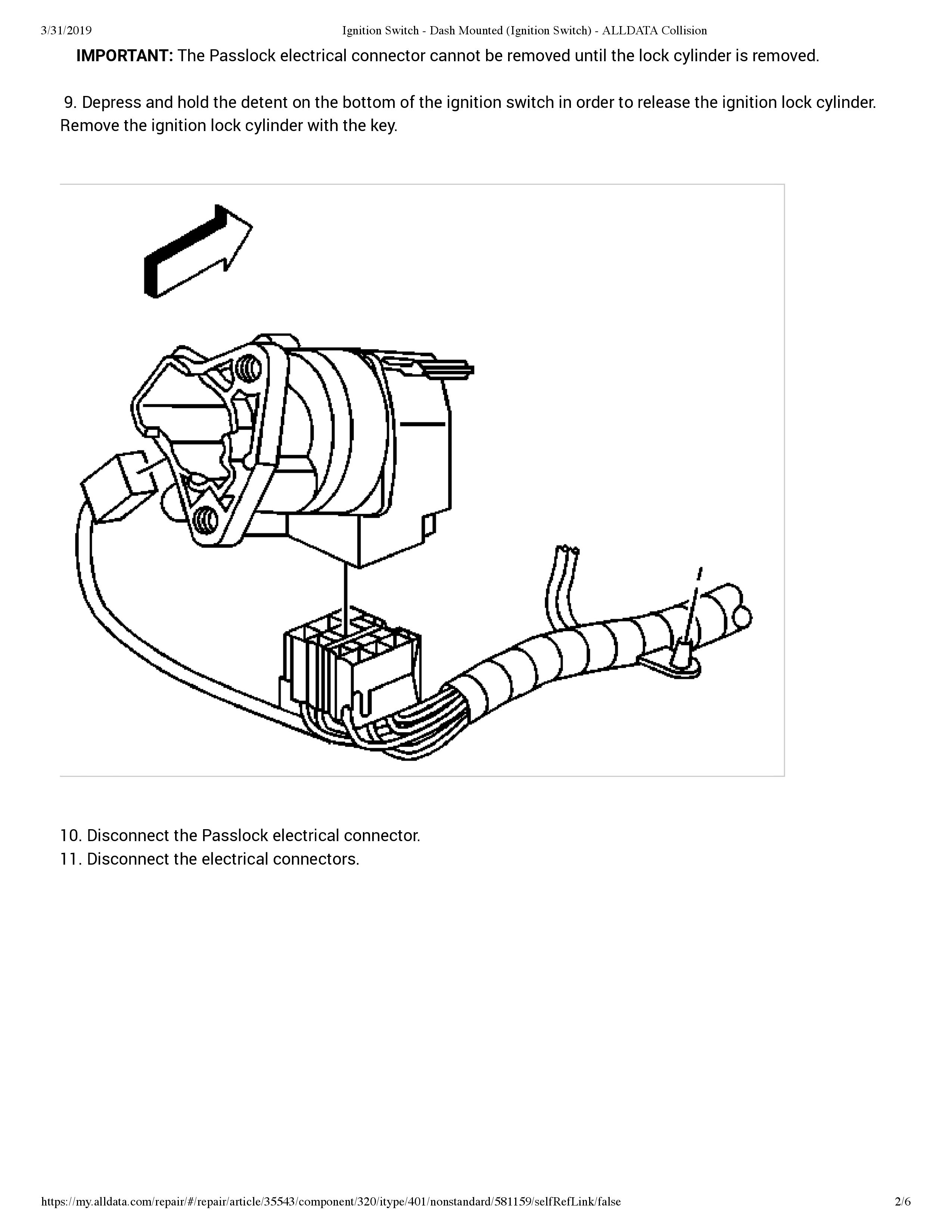 3/31/2019 Ignition Switch - Dash Mounted (Ignition Switch) - ALLDATA Collision

IMPORTANT: The Passlock electrical connector cannot be removed until the lock cylinder is removed.

9. Depress and hold the detent on the bottom of the ignition switch in order to release the ignition lock cylinder. Remove the ignition lock cylinder with the key.

10. Disconnect the Passlock electrical connector.
11. Disconnect the electrical connectors.

https://my.alldata.com/repair/#/repair/article/35543/component/320/itype/401/nonstandard/581159/selfRefLink/false 2/6