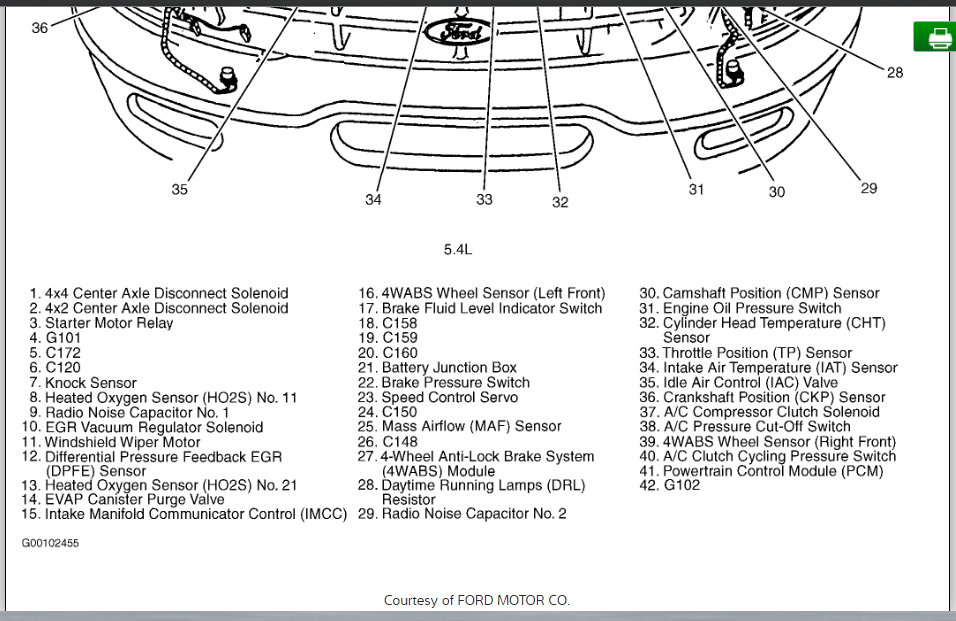 36
Ford
28
35
34
33
32
31
30
29

5.4L

1. 4x4 Center Axle Disconnect Solenoid
2. 4x2 Center Axle Disconnect Solenoid
3. Starter Motor Relay
4. G101
5. C172
6. C120
7. Knock Sensor
8. Heated Oxygen Sensor (HO2S) No. 11
9. Radio Noise Capacitor No. 1
10. EGR Vacuum Regulator Solenoid
11. Windshield Wiper Motor
12. Differential Pressure Feedback EGR (DPFE) Sensor
13. Heated Oxygen Sensor (HO2S) No. 21
14. EVAP Canister Purge Valve
15. Intake Manifold Communicator Control (IMCC)

16. 4WABS Wheel Sensor (Left Front)
17. Brake Fluid Level Indicator Switch
18. C158
19. C159
20. C160
21. Battery Junction Box
22. Brake Pressure Switch
23. Speed Control Servo
24. C150
25. Mass Airflow (MAF) Sensor
26. C148
27. 4-Wheel Anti-Lock Brake System (4WABS) Module
28. Daytime Running Lamps (DRL) Resistor
29. Radio Noise Capacitor No. 2

30. Camshaft Position (CMP) Sensor
31. Engine Oil Pressure Switch
32. Cylinder Head Temperature (CHT) Sensor
33. Throttle Position (TP) Sensor
34. Intake Air Temperature (IAT) Sensor
35. Idle Air Control (IAC) Valve
36. Crankshaft Position (CKP) Sensor
37. A/C Compressor Clutch Solenoid
38. A/C Pressure Cut-Off Switch
39. 4WABS Wheel Sensor (Right Front)
40. A/C Clutch Cycling Pressure Switch
41. Powertrain Control Module (PCM)
42. G102

G00102455

Courtesy of FORD MOTOR CO.