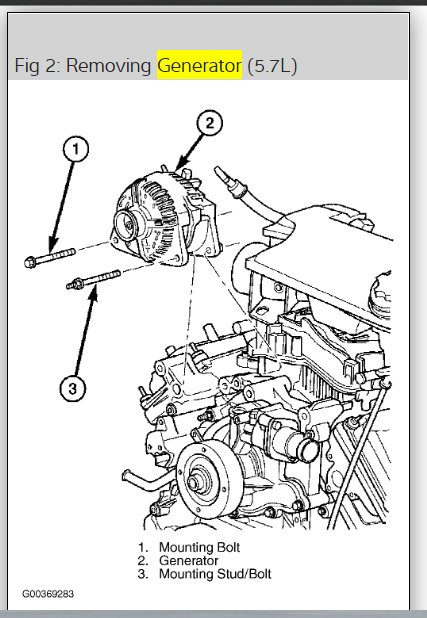 Fig 2: Removing Generator (5.7L)

2

1

3

1. Mounting Bolt
2. Generator
3. Mounting Stud/Bolt

G00369283