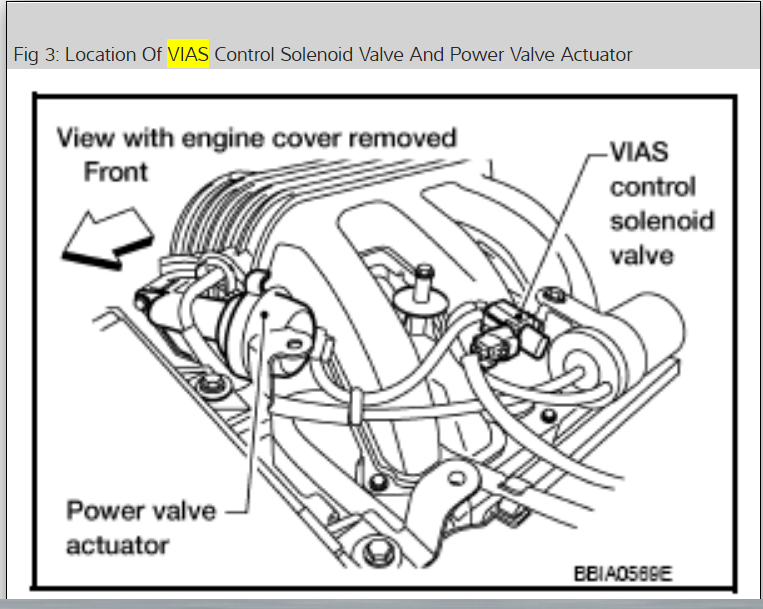 Fig 3: Location Of VIAS Control Solenoid Valve And Power Valve Actuator

View with engine cover removed
Front

VIAS control solenoid valve

Power valve actuator

BBIA0589E