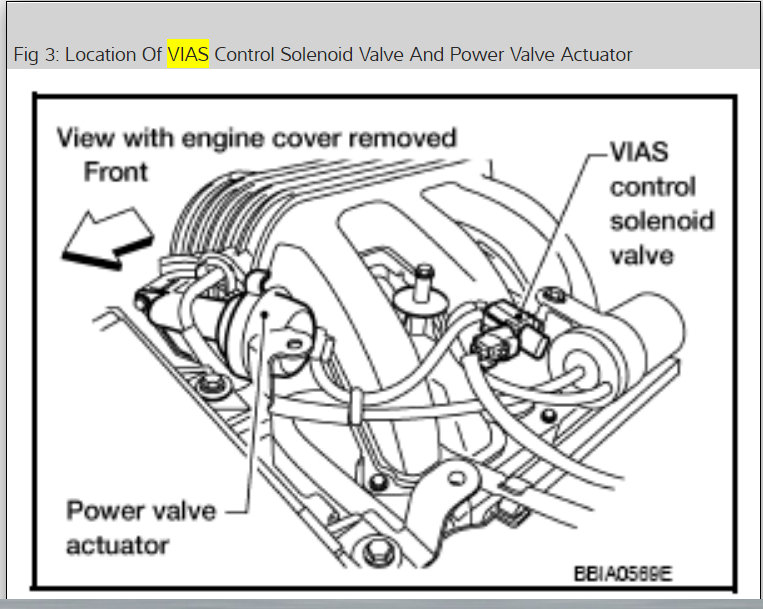 Fig 3: Location Of VIAS Control Solenoid Valve And Power Valve Actuator

View with engine cover removed
Front

VIAS control solenoid valve

Power valve actuator

BBIA0589E