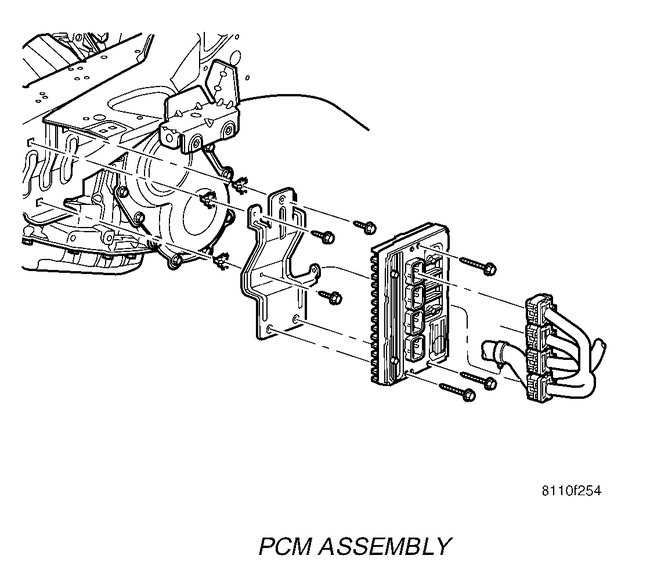 8110f254

PCM ASSEMBLY