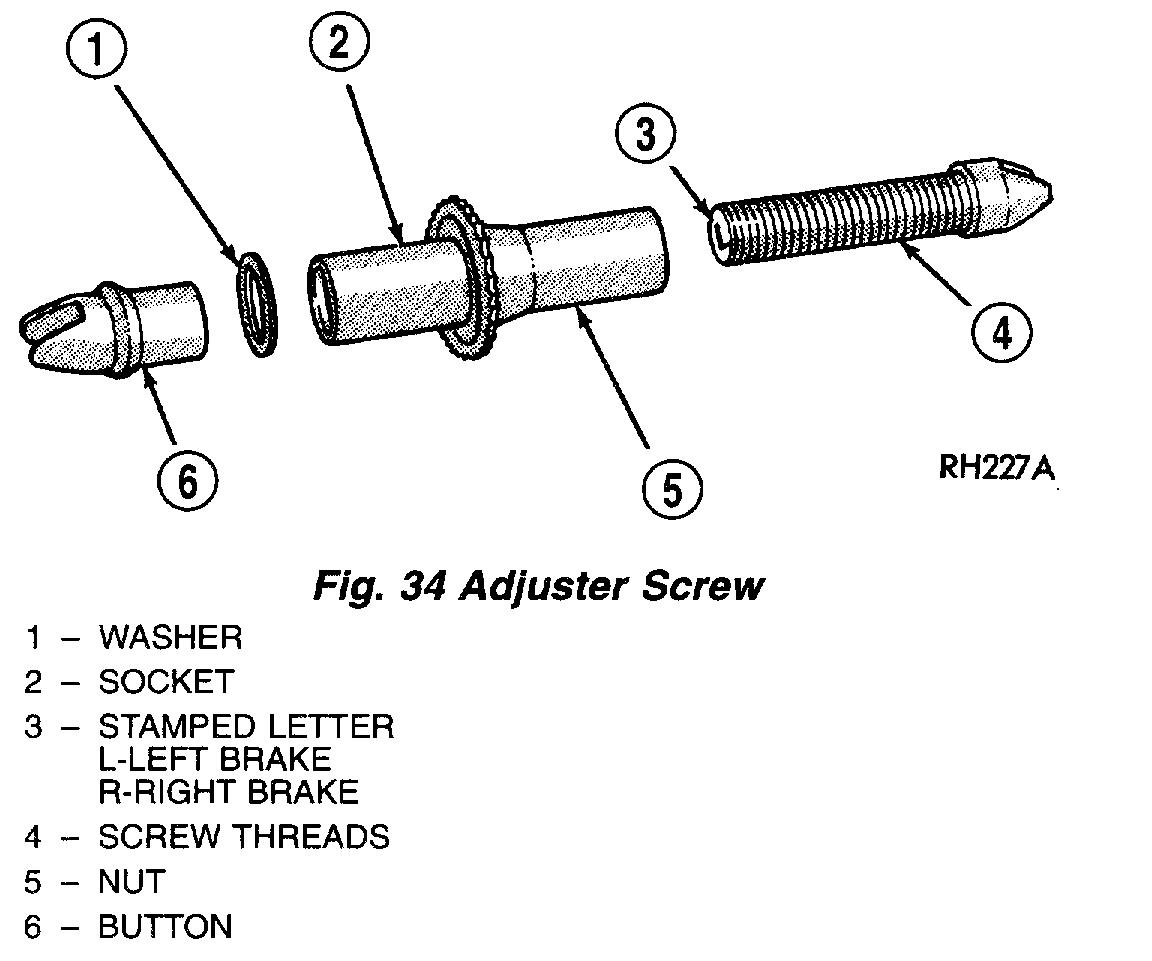 1
2
3
4
6
5
RH227A

Fig. 34 Adjuster Screw

1 – WASHER
2 – SOCKET
3 – STAMPED LETTER
L-LEFT BRAKE
R-RIGHT BRAKE
4 – SCREW THREADS
5 – NUT
6 – BUTTON