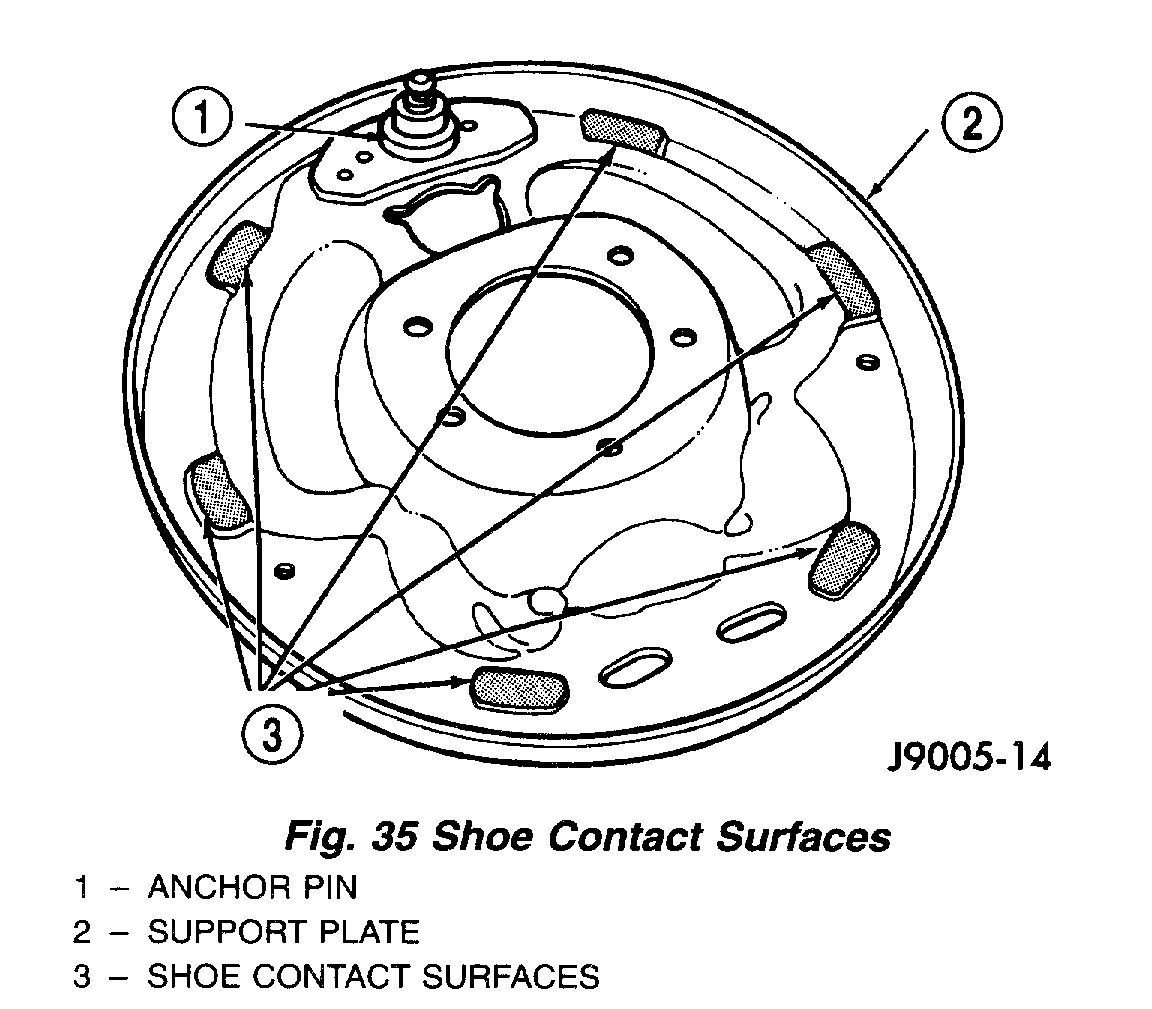 1

2

3

J9005-14

Fig. 35 Shoe Contact Surfaces

1 – ANCHOR PIN
2 – SUPPORT PLATE
3 – SHOE CONTACT SURFACES