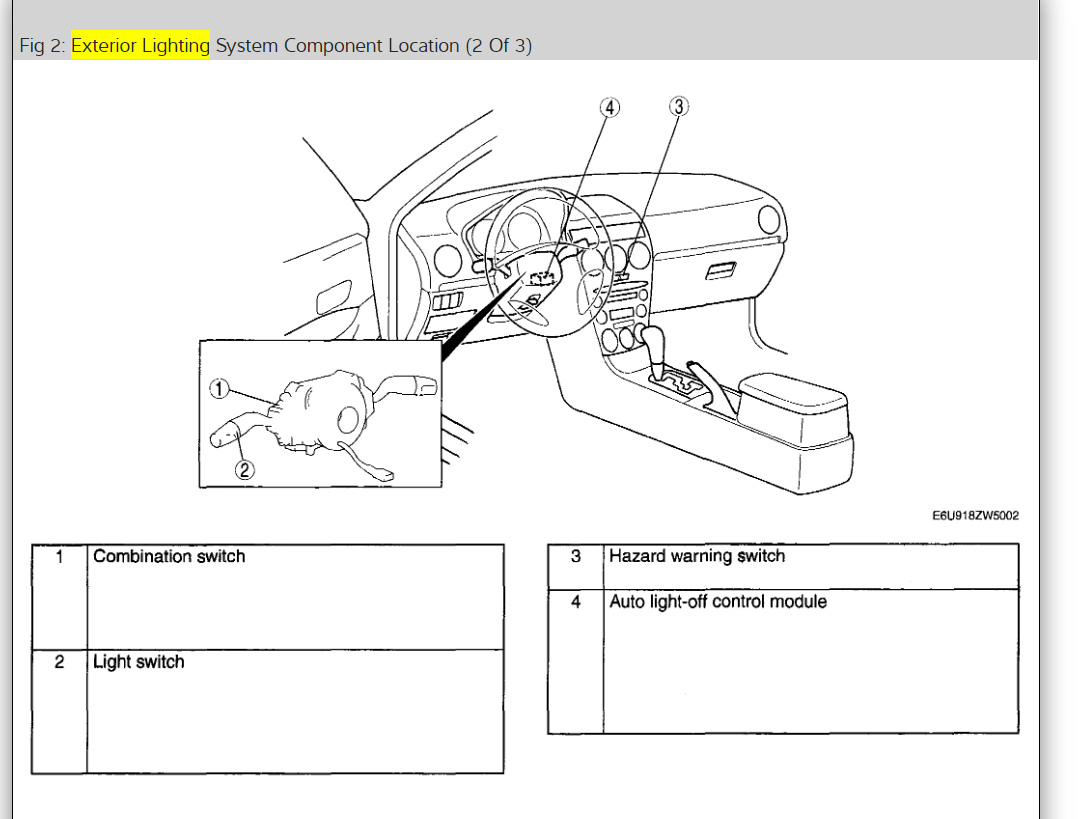 Fig 2: Exterior Lighting System Component Location (2 Of 3)

4
3
1
2

E6U918ZW5002

| 1 | Combination switch |
|---|---|
| 2 | Light switch |

| 3 | Hazard warning switch |
|---|---|
| 4 | Auto light-off control module |