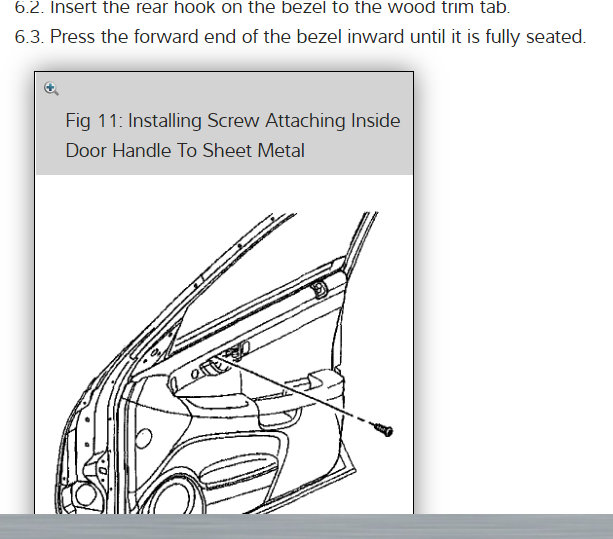 6.2. Insert the rear hook on the bezel to the wood trim tab.

6.3. Press the forward end of the bezel inward until it is fully seated.

Fig 11: Installing Screw Attaching Inside Door Handle To Sheet Metal