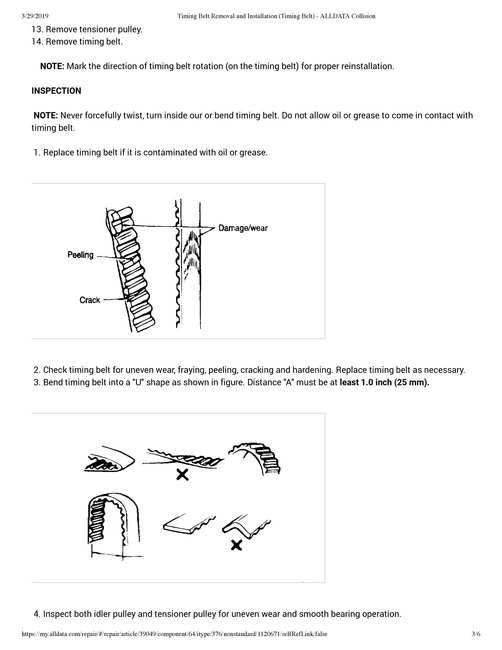 3/29/2019 Timing Belt Removal and Installation (Timing Belt) - ALLDATA Collision

13. Remove tensioner pulley.
14. Remove timing belt.

NOTE: Mark the direction of timing belt rotation (on the timing belt) for proper reinstallation.

INSPECTION

NOTE: Never forcefully twist, turn inside our or bend timing belt. Do not allow oil or grease to come in contact with timing belt.

1. Replace timing belt if it is contaminated with oil or grease.

Damage/wear
Peeling
Crack

2. Check timing belt for uneven wear, fraying, peeling, cracking and hardening. Replace timing belt as necessary.
3. Bend timing belt into a "U" shape as shown in figure. Distance "A" must be at least 1.0 inch (25 mm).

4. Inspect both idler pulley and tensioner pulley for uneven wear and smooth bearing operation.

https://my.alldata.com/repair/#/repair/article/39049/component/64/itype/376/nonstandard/1120671/selfRefLink/false 3/6