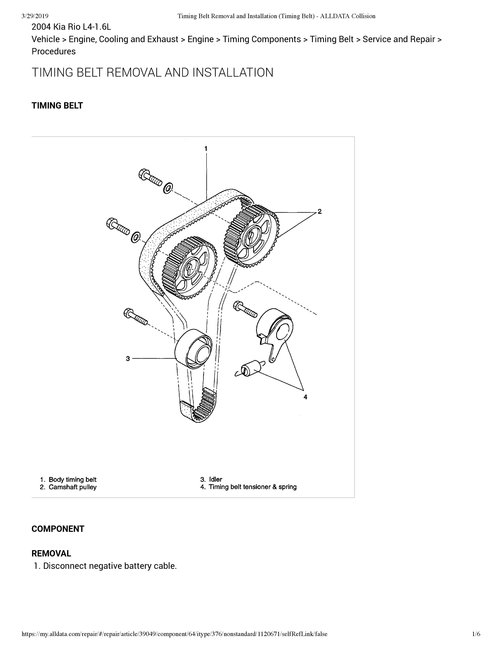 3/29/2019 Timing Belt Removal and Installation (Timing Belt) - ALLDATA Collision

2004 Kia Rio L4-1.6L
Vehicle > Engine, Cooling and Exhaust > Engine > Timing Components > Timing Belt > Service and Repair > Procedures

TIMING BELT REMOVAL AND INSTALLATION

TIMING BELT

1
2
3
4

1. Body timing belt
2. Camshaft pulley
3. Idler
4. Timing belt tensioner & spring

COMPONENT

REMOVAL

1. Disconnect negative battery cable.

https://my.alldata.com/repair/#/repair/article/39049/component/64/itype/376/nonstandard/1120671/selfRefLink/false 1/6