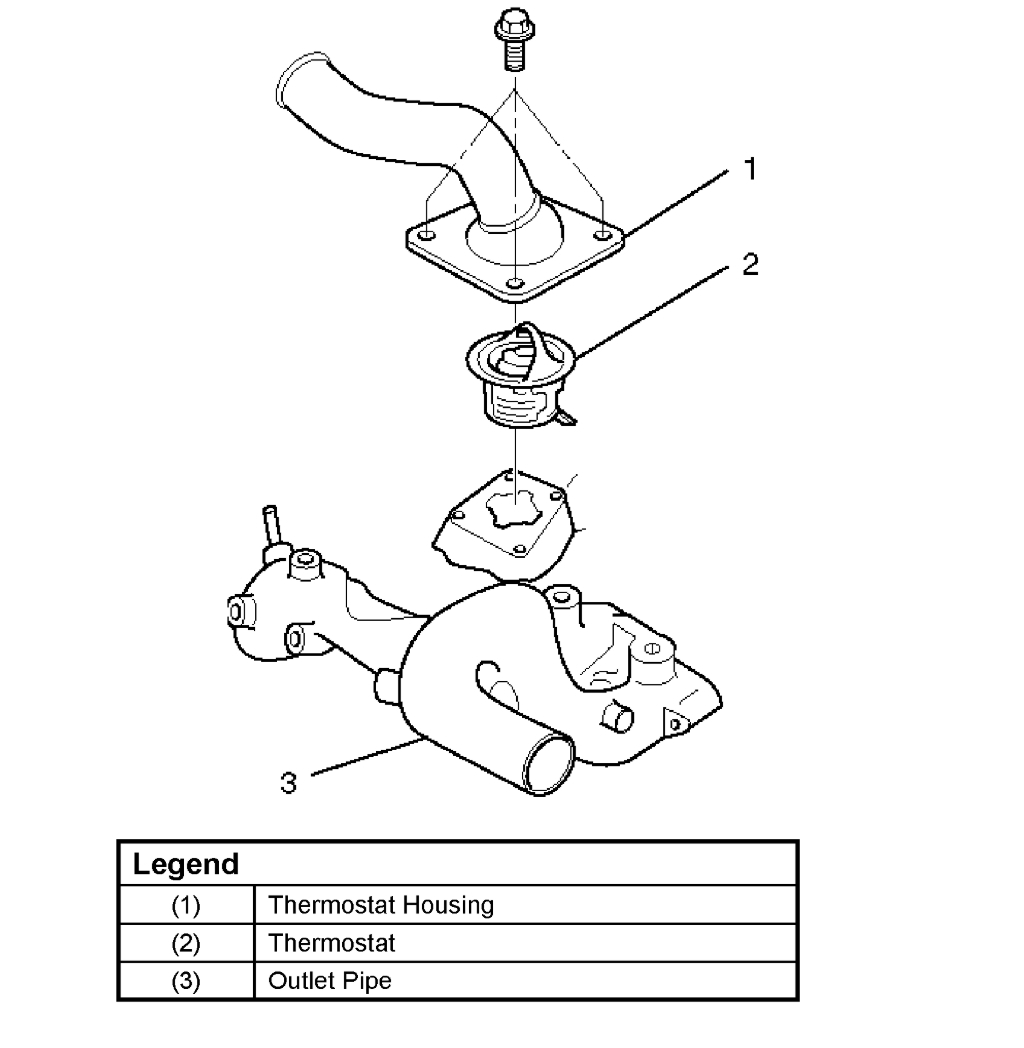 1

2

3

| Legend | |
|---|---|
| (1) | Thermostat Housing |
| (2) | Thermostat |
| (3) | Outlet Pipe |