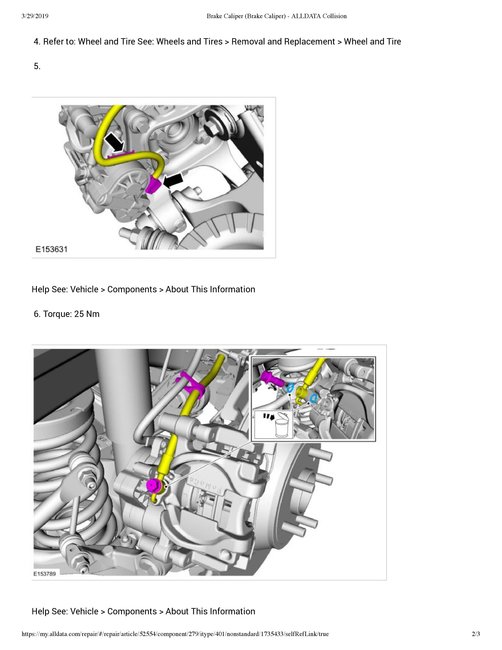 3/29/2019 Brake Caliper (Brake Caliper) - ALLDATA Collision

4. Refer to: Wheel and Tire See: Wheels and Tires > Removal and Replacement > Wheel and Tire

5.

E153631

Help See: Vehicle > Components > About This Information

6. Torque: 25 Nm

E153789

Help See: Vehicle > Components > About This Information

https://my.alldata.com/repair/#/repair/article/52554/component/279/itype/401/nonstandard/1735433/selfRefLink/true 2/3