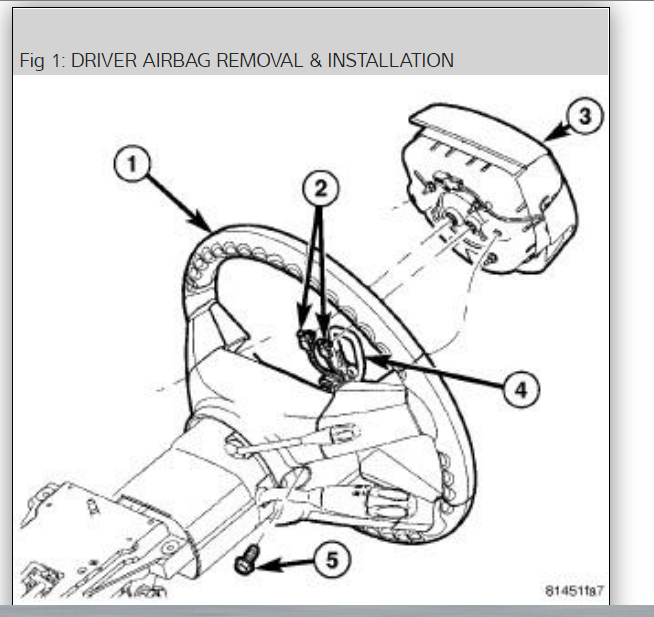 Fig 1: DRIVER AIRBAG REMOVAL & INSTALLATION

1

2

3

4

5

81451fa7