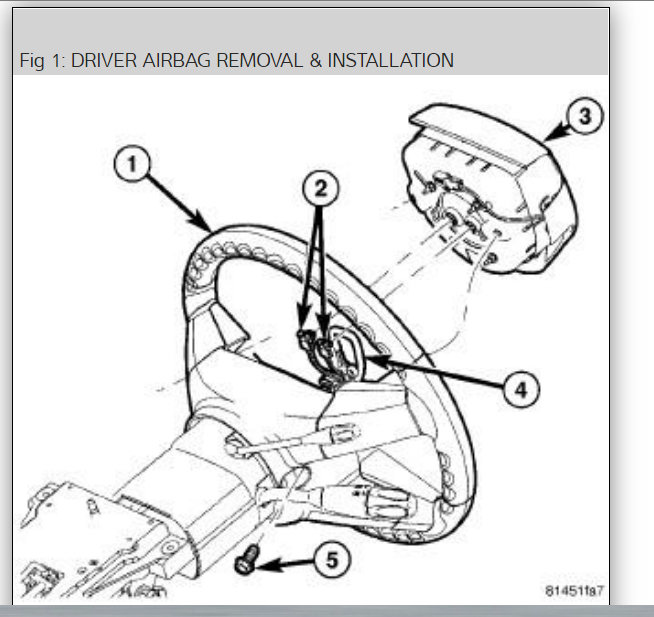 Fig 1: DRIVER AIRBAG REMOVAL & INSTALLATION

1

2

3

4

5

81451fa7