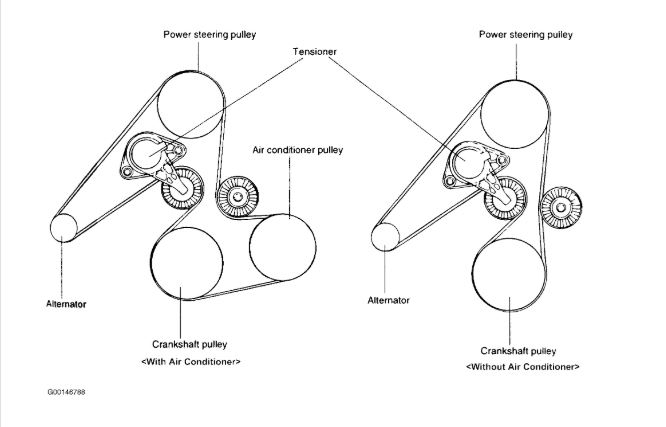 Power steering pulley

Tensioner

Power steering pulley

Air conditioner pulley

Alternator

Alternator

Crankshaft pulley
<With Air Conditioner>

Crankshaft pulley
<Without Air Conditioner>

G00146788