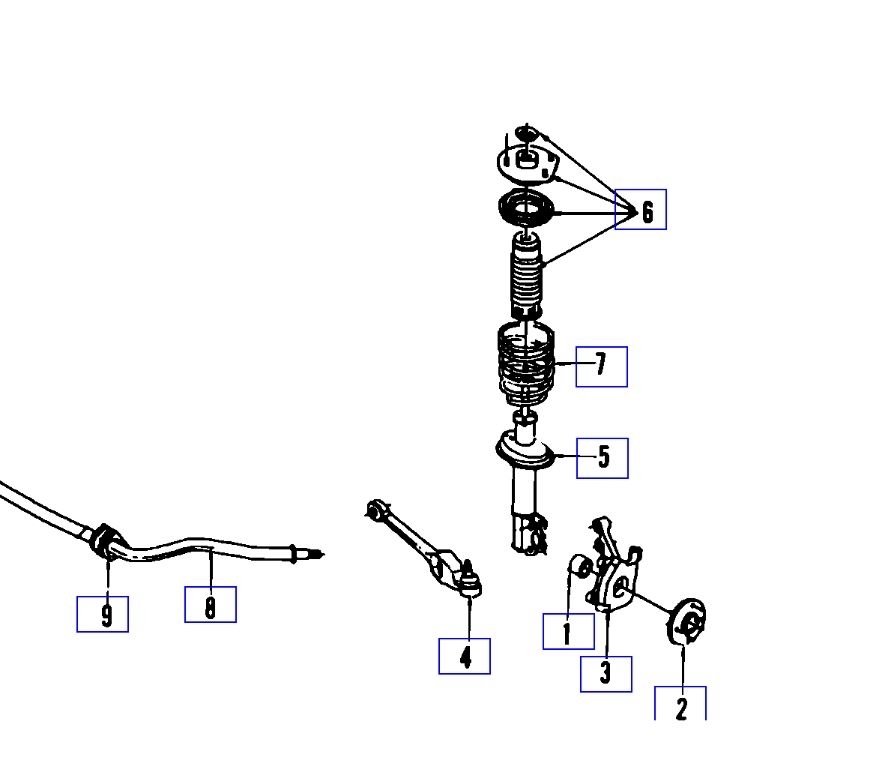 6
7
5
9
8
4
1
3
2