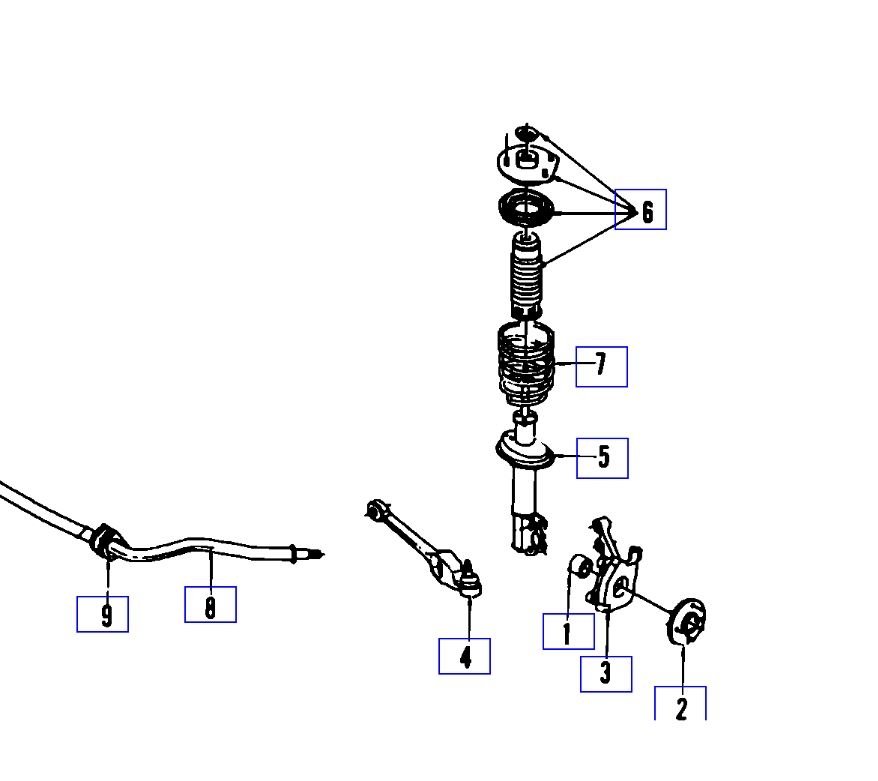 6
7
5
9
8
4
1
3
2