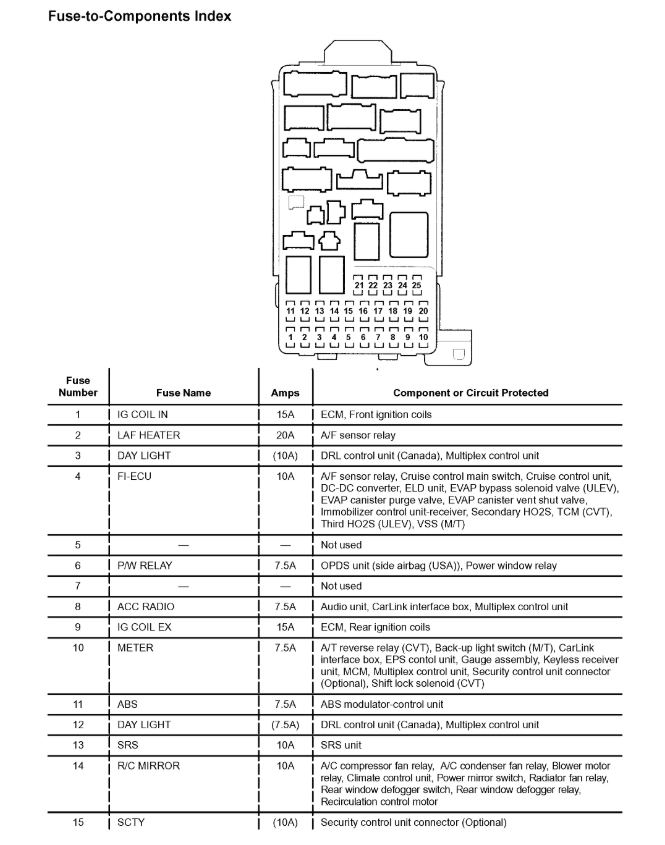 Fuse-to-Components Index

21 22 23 24 25
11 12 13 14 15 16 17 18 19 20
1 2 3 4 5 6 7 8 9 10

| Fuse Number | Fuse Name | Amps | Component or Circuit Protected |
|---|---|---|---|
| 1 | IG COIL IN | 15A | ECM, Front ignition coils |
| 2 | LAF HEATER | 20A | A/F sensor relay |
| 3 | DAY LIGHT | (10A) | DRL control unit (Canada), Multiplex control unit |
| 4 | FI-ECU | 10A | A/F sensor relay, Cruise control main switch, Cruise control unit, DC-DC converter, ELD unit, EVAP bypass solenoid valve (ULEV), EVAP canister purge valve, EVAP canister vent shut valve, Immobilizer control unit-receiver, Secondary HO2S, TCM (CVT), Third HO2S (ULEV), VSS (M/T) |
| 5 | — | — | Not used |
| 6 | P/W RELAY | 7.5A | OPDS unit (side airbag (USA)), Power window relay |
| 7 | — | — | Not used |
| 8 | ACC RADIO | 7.5A | Audio unit, CarLink interface box, Multiplex control unit |
| 9 | IG COIL EX | 15A | ECM, Rear ignition coils |
| 10 | METER | 7.5A | A/T reverse relay (CVT), Back-up light switch (M/T), CarLink interface box, EPS contol unit, Gauge assembly, Keyless receiver unit, MCM, Multiplex control unit, Security control unit connector (Optional), Shift lock solenoid (CVT) |
| 11 | ABS | 7.5A | ABS modulator-control unit |
| 12 | DAY LIGHT | (7.5A) | DRL control unit (Canada), Multiplex control unit |
| 13 | SRS | 10A | SRS unit |
| 14 | R/C MIRROR | 10A | A/C compressor fan relay, A/C condenser fan relay, Blower motor relay, Climate control unit, Power mirror switch, Radiator fan relay, Rear window defogger switch, Rear window defogger relay, Recirculation control motor |
| 15 | SCTY | (10A) | Security control unit connector (Optional) |