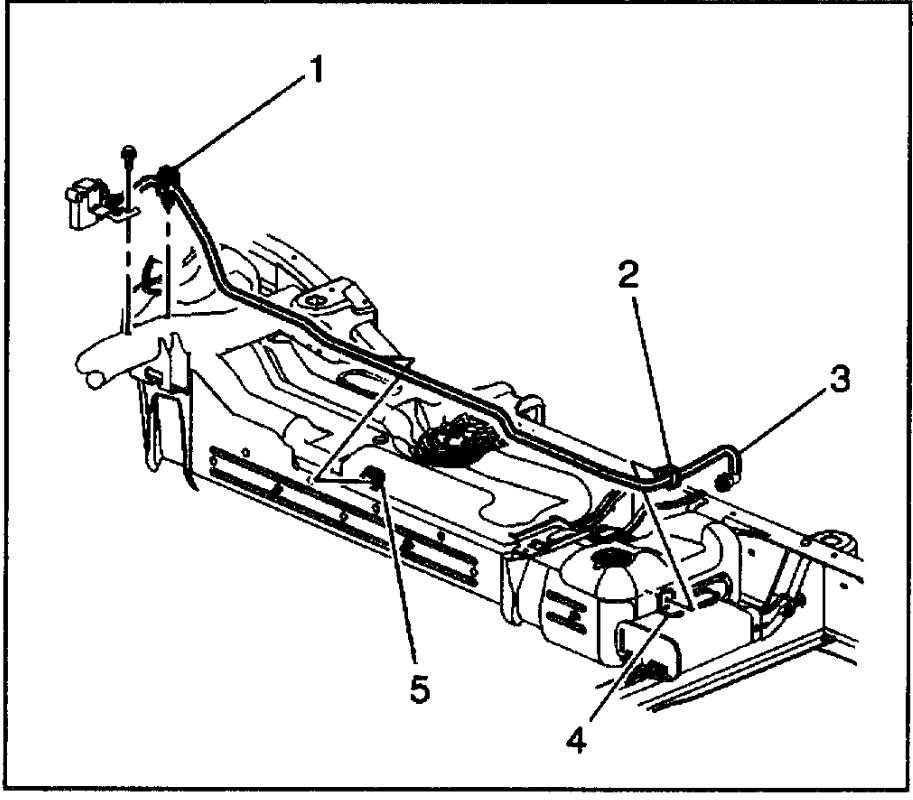 1
2
3
5
4