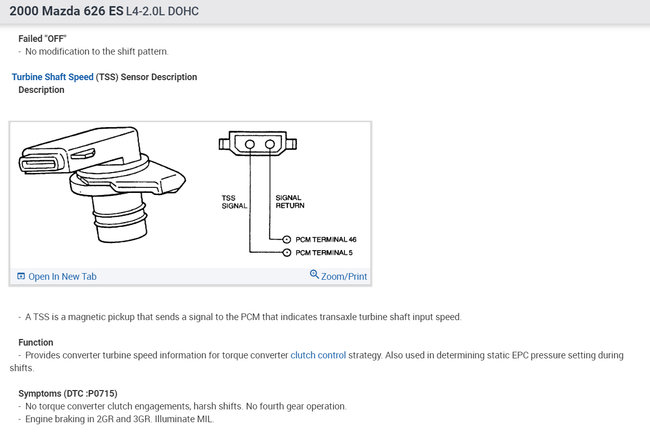 2000 Mazda 626 ES L4-2.0L DOHC

Failed "OFF"
- No modification to the shift pattern.

Turbine Shaft Speed (TSS) Sensor Description
Description

TSS SIGNAL
SIGNAL RETURN
PCM TERMINAL 46
PCM TERMINAL 5

Open In New Tab
Zoom/Print

- A TSS is a magnetic pickup that sends a signal to the PCM that indicates transaxle turbine shaft input speed.

Function
- Provides converter turbine speed information for torque converter clutch control strategy. Also used in determining static EPC pressure setting during shifts.

Symptoms (DTC :P0715)
- No torque converter clutch engagements, harsh shifts. No fourth gear operation.
- Engine braking in 2GR and 3GR. Illuminate MIL.