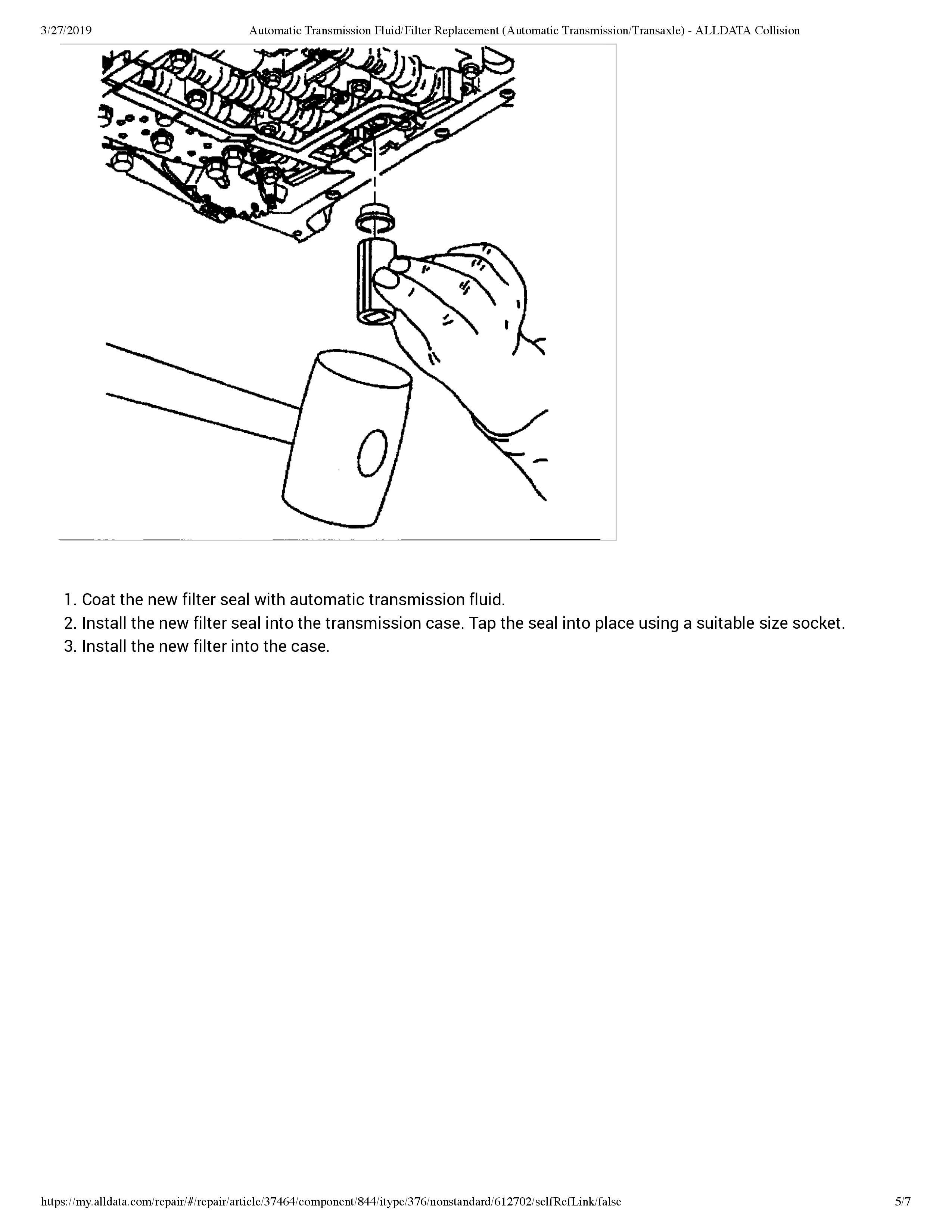 3/27/2019 Automatic Transmission Fluid/Filter Replacement (Automatic Transmission/Transaxle) - ALLDATA Collision

1. Coat the new filter seal with automatic transmission fluid.
2. Install the new filter seal into the transmission case. Tap the seal into place using a suitable size socket.
3. Install the new filter into the case.

https://my.alldata.com/repair/#/repair/article/37464/component/844/itype/376/nonstandard/612702/selfRefLink/false 5/7