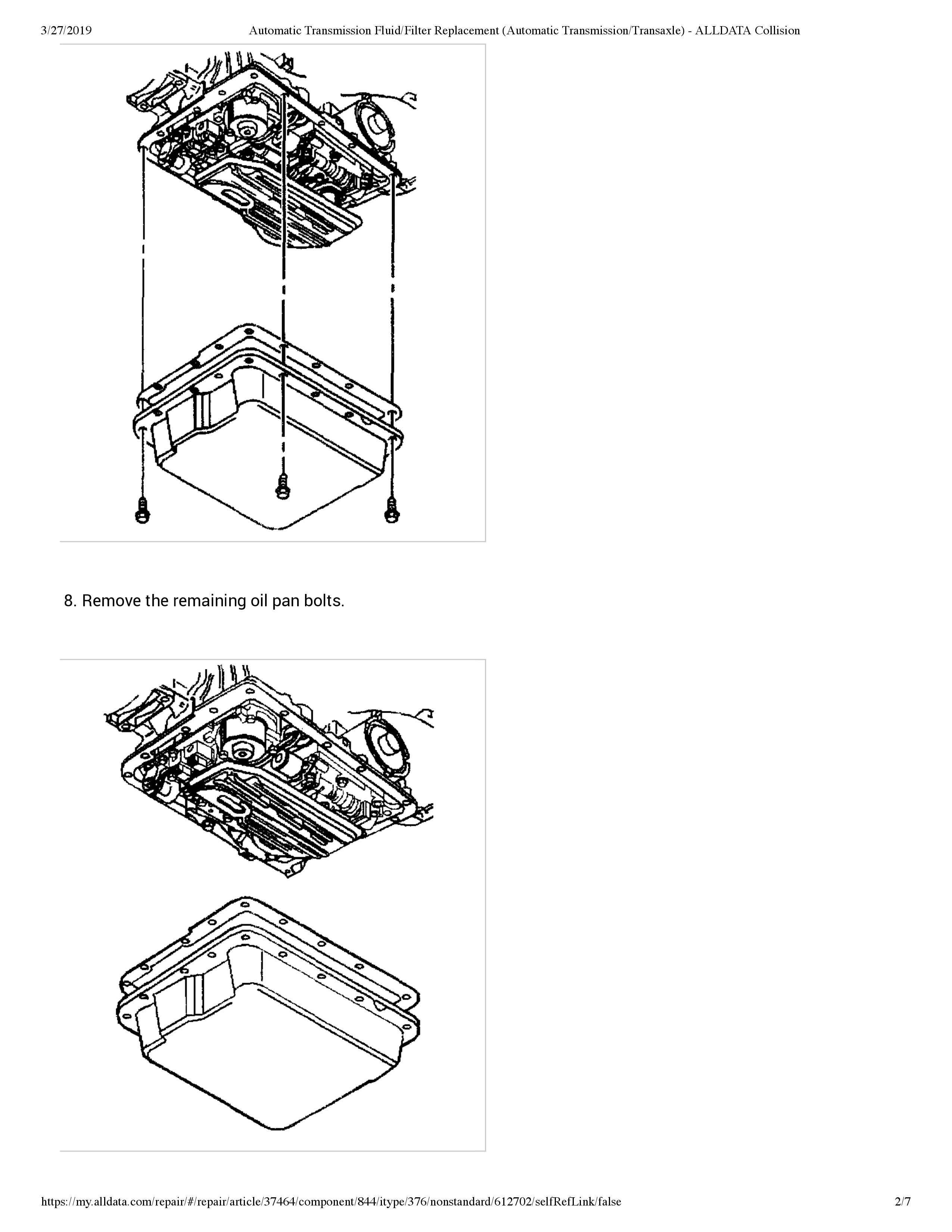 3/27/2019 Automatic Transmission Fluid/Filter Replacement (Automatic Transmission/Transaxle) - ALLDATA Collision

8. Remove the remaining oil pan bolts.

https://my.alldata.com/repair/#/repair/article/37464/component/844/itype/376/nonstandard/612702/selfRefLink/false 2/7