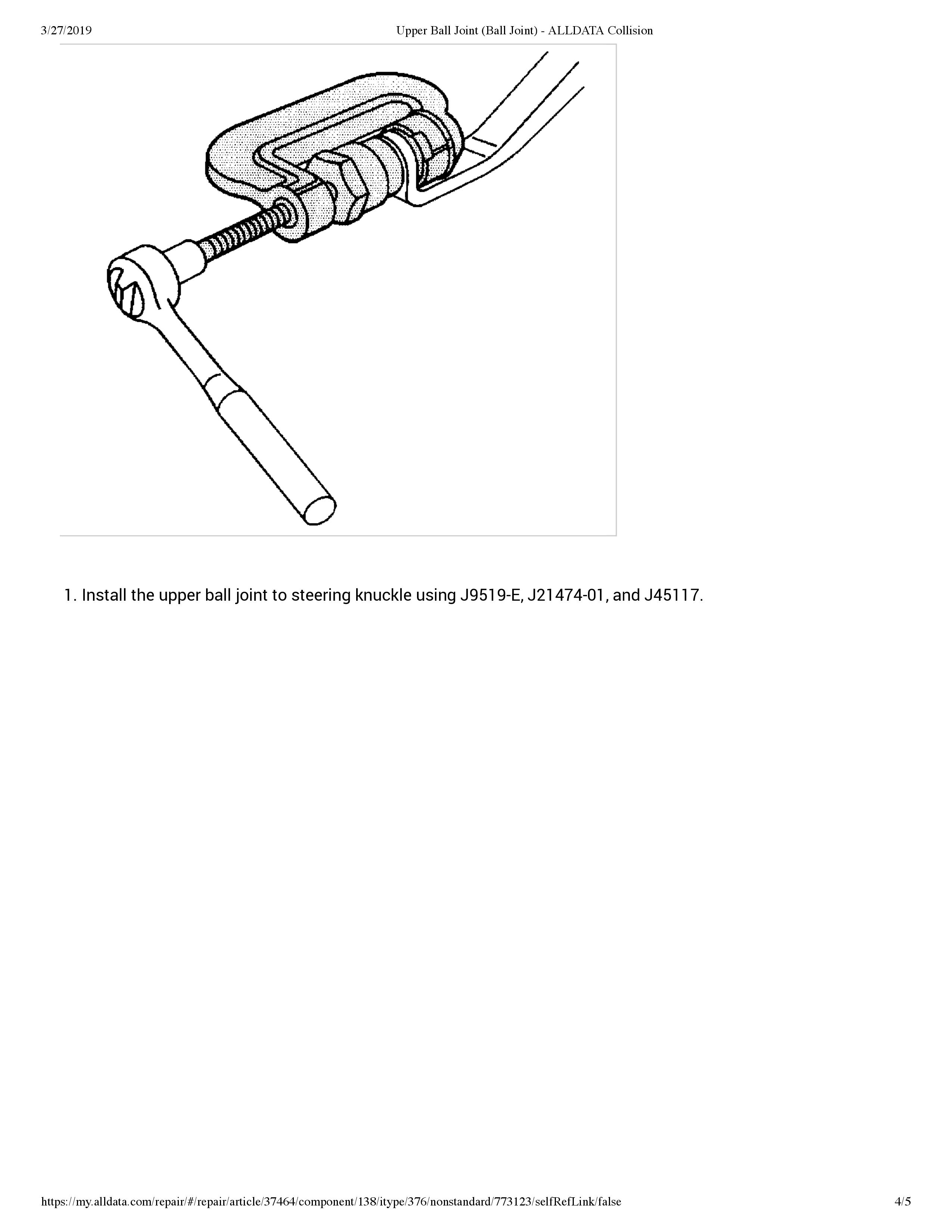 3/27/2019 Upper Ball Joint (Ball Joint) - ALLDATA Collision

1. Install the upper ball joint to steering knuckle using J9519-E, J21474-01, and J45117.

https://my.alldata.com/repair/#/repair/article/37464/component/138/itype/376/nonstandard/773123/selfRefLink/false 4/5