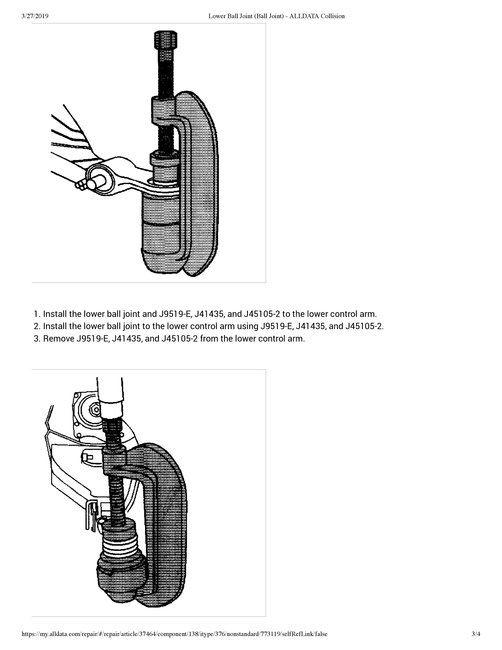 3/27/2019 Lower Ball Joint (Ball Joint) - ALLDATA Collision

1. Install the lower ball joint and J9519-E, J41435, and J45105-2 to the lower control arm.
2. Install the lower ball joint to the lower control arm using J9519-E, J41435, and J45105-2.
3. Remove J9519-E, J41435, and J45105-2 from the lower control arm.

https://my.alldata.com/repair/#/repair/article/37464/component/138/itype/376/nonstandard/773119/selfRefLink/false 3/4